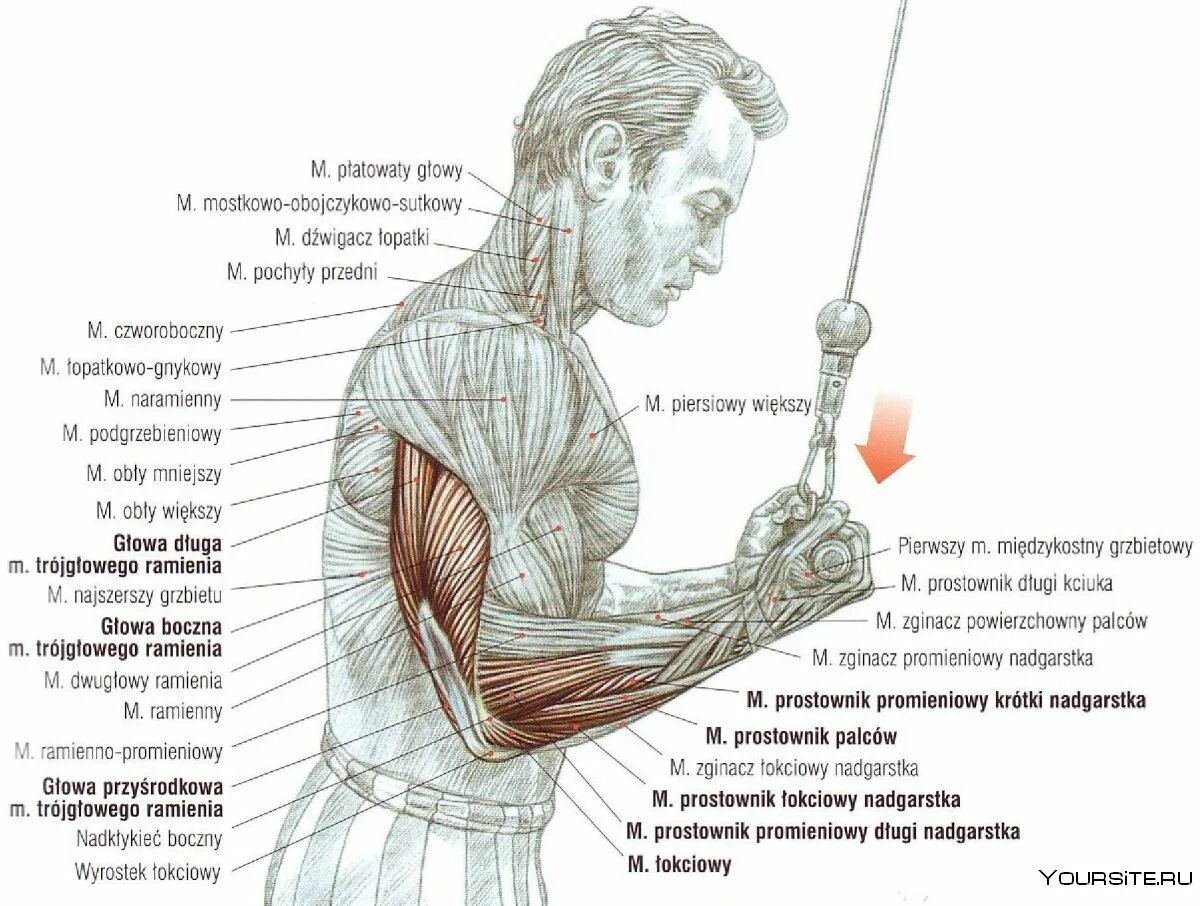 M. płatowaty głowy
M. mostkowo-obojczykowo-sutkowy
M. dźwigacz łopatki
M. pochyły przedni
M. czworoboczny
M. łopatkowo-gnykowy
M. naramienny
M. podgrzebieniowy
M. obły mniejszy
M. obły większy
Głowa długa m. trójgłowego ramienia
M. najszerszy grzbietu
Głowa boczna m. trójgłowego ramienia
M. dwugłowy ramienia
M. ramienny
M. ramienno-promieniowy
Głowa przyśrodkowa m. trójgłowego ramienia
Nadkłykieć boczny
Wyrostek łokciowy

M. piersiowy większy
Pierwszy m. międzykostny grzbietowy
M. prostownik długi kciuka
M. zginacz powierzchowny palców
M. zginacz promieniowy nadgarstka
M. prostownik promieniowy krótki nadgarstka
M. prostownik palców
M. zginacz łokciowy nadgarstka
M. prostownik łokciowy nadgarstka
M. prostownik promieniowy długi nadgarstka
M. łokciowy

YOURSITE.RU