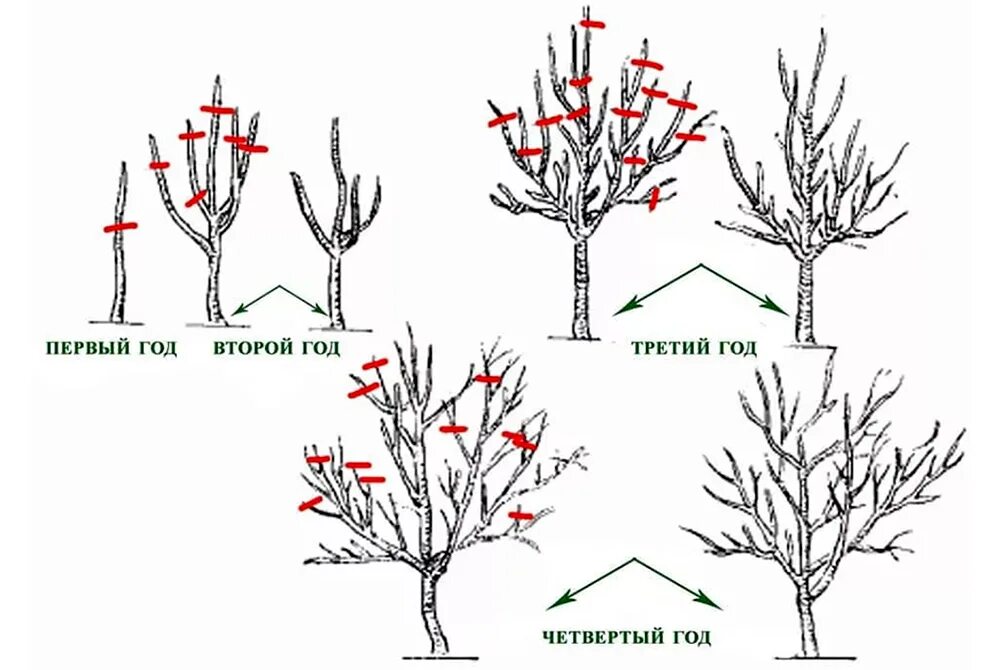 ПЕРВЫЙ ГОД ВТОРОЙ ГОД

ТРЕТИЙ ГОД

ЧЕТВЕРТЫЙ ГОД