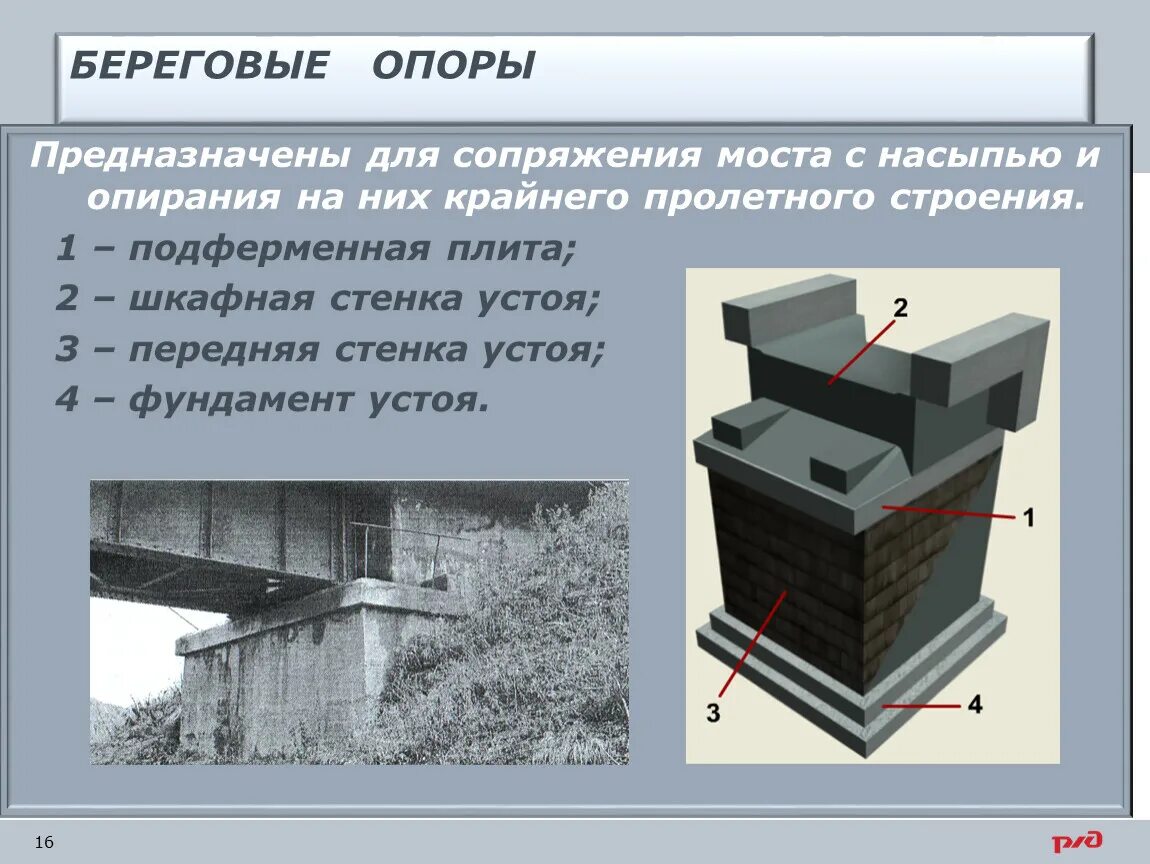 БЕРЕГОВЫЕ ОПОРЫ

Предназначены для сопряжения моста с насыпью и опирания на них крайнего пролетного строения.

1 – подферменная плита;

2 – шкафная стенка устоя;

3 – передняя стенка устоя;

4 – фундамент устоя.

2

1

3

4

16

РЖД