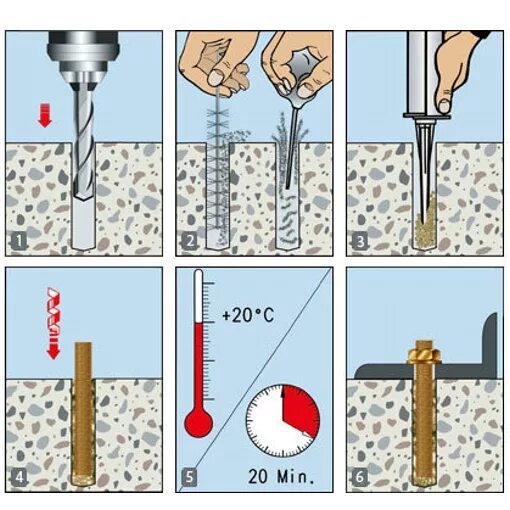 1

2

3

4

+20°C

20 Min.

5

6