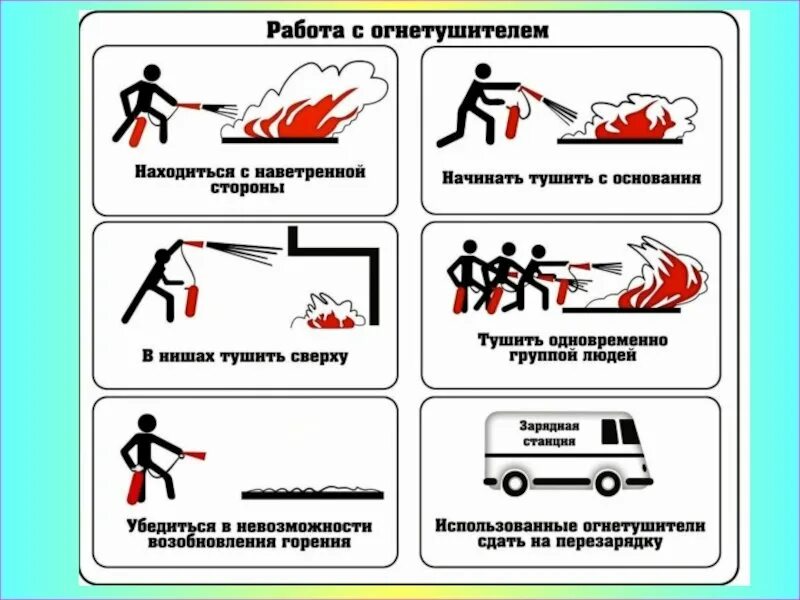 Работа с огнетушителем

Находиться с наветренной стороны

Начинать тушить с основания

В нишах тушить сверху

Тушить одновременно группой людей

Убедиться в невозможности возобновления горения

Зарядная станция

Использованные огнетушители сдать на перезарядку