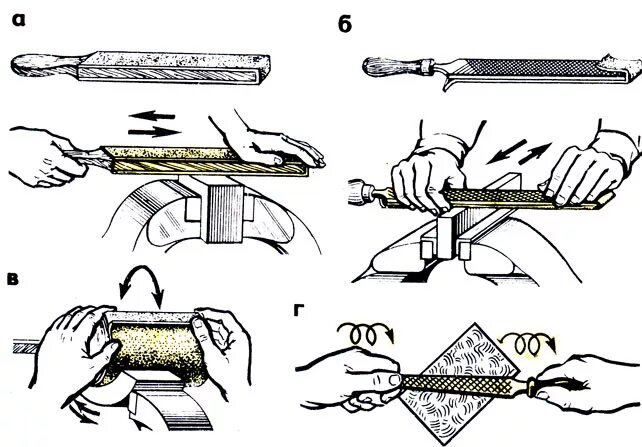 а

б

в

г