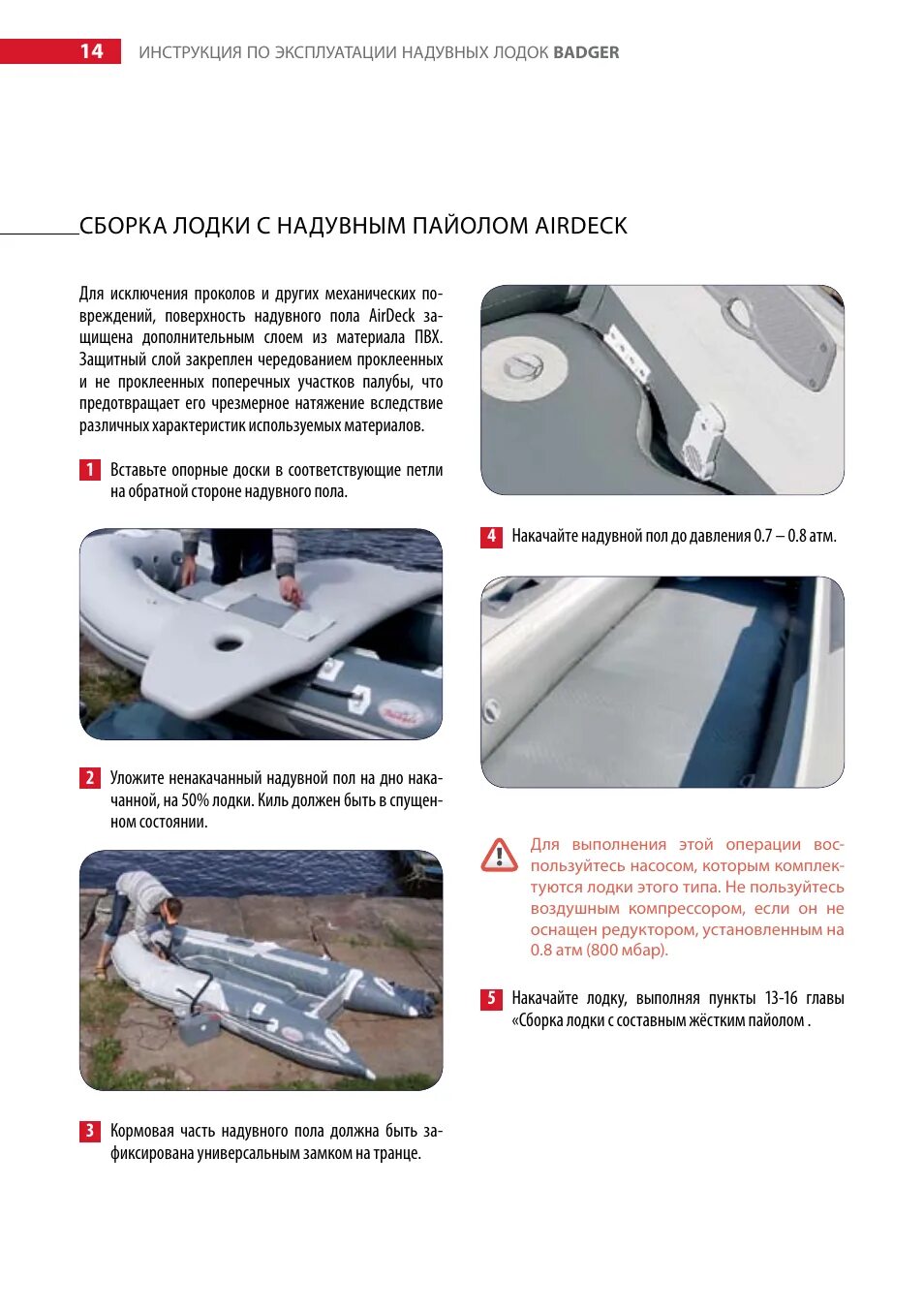 14 ИНСТРУКЦИЯ ПО ЭКСПЛУАТАЦИИ НАДУВНЫХ ЛОДОК BADGER

СБОРКА ЛОДКИ С НАДУВНЫМ ПАЙОЛОМ AIRDECK

Для исключения проколов и других механических повреждений, поверхность надувного пола AirDeck защищена дополнительным слоем из материала ПВХ. Защитный слой закреплен чередованием проклеенных и не проклеенных поперечных участков палубы, что предотвращает его чрезмерное натяжение вследствие различных характеристик используемых материалов.

1 Вставьте опорные доски в соответствующие петли на обратной стороне надувного пола.

2 Уложите ненакачанный надувной пол на дно накачанной, на 50% лодки. Киль должен быть в спущенном состоянии.

3 Кормовая часть надувного пола должна быть зафиксирована универсальным замком на транце.

4 Накачайте надувной пол до давления 0.7 – 0.8 атм.

Для выполнения этой операции воспользуйтесь насосом, которым комплектуются лодки этого типа. Не пользуйтесь воздушным компрессором, если он не оснащен редуктором, установленным на 0.8 атм (800 мбар).

5 Накачайте лодку, выполняя пункты 13-16 главы «Сборка лодки с составным жёстким пайолом .