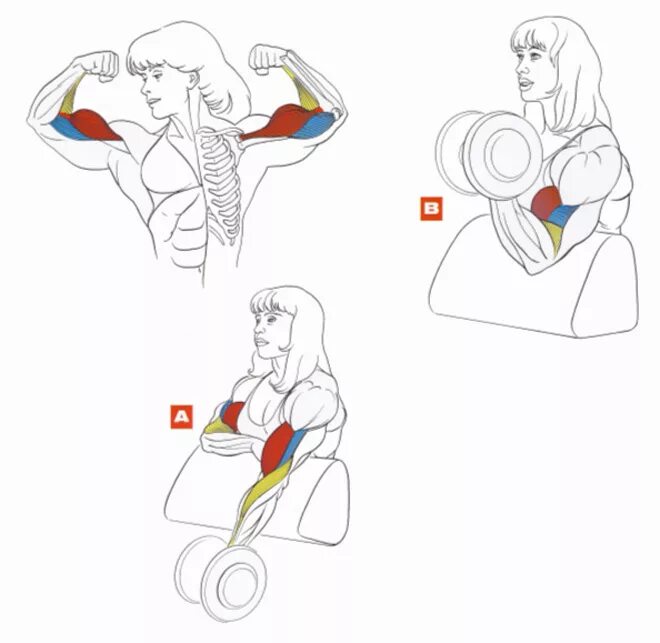 B

A