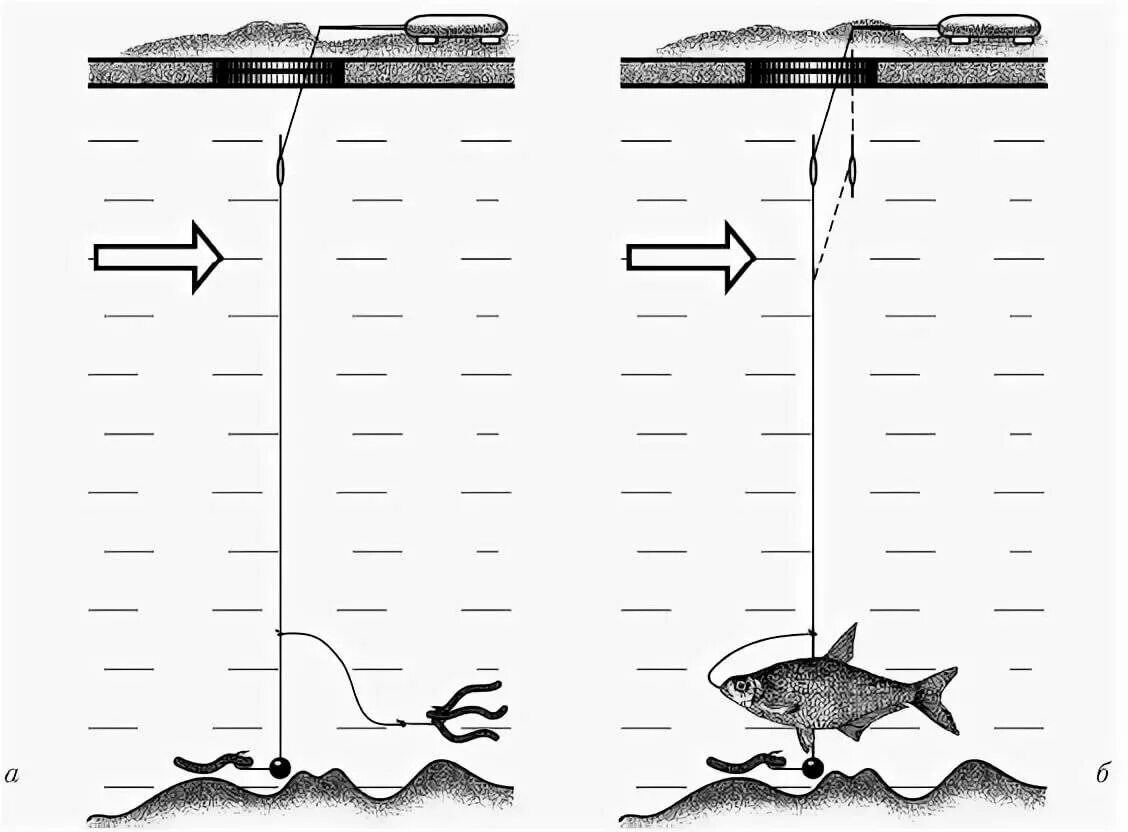 а

б