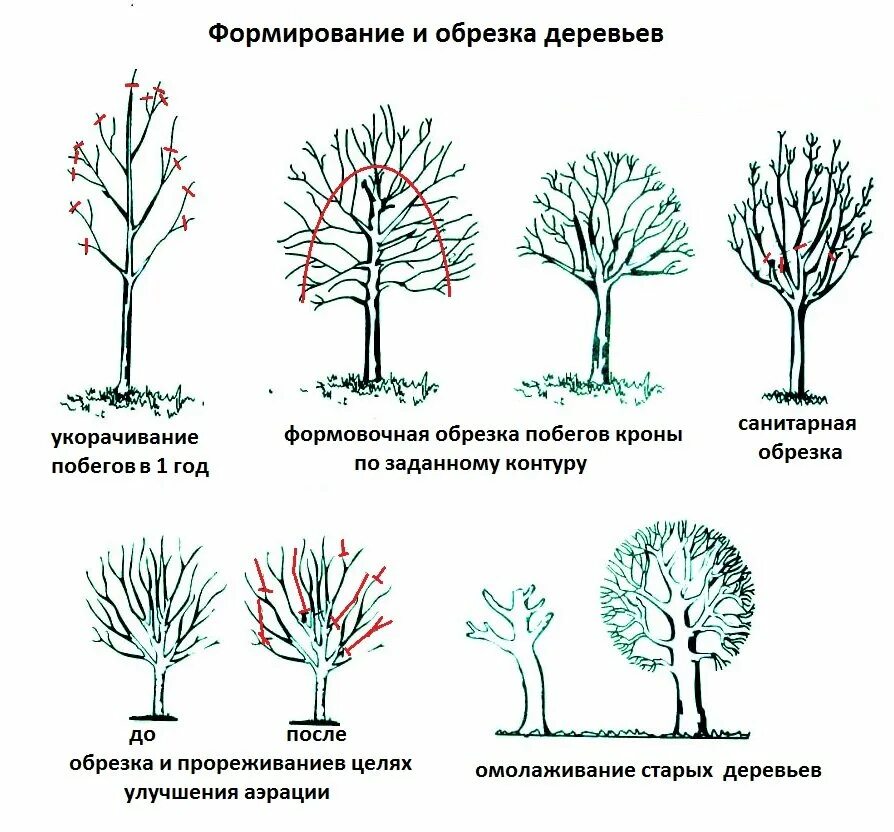 Формирование и обрезка деревьев

укорачивание побегов в 1 год

формовочная обрезка побегов кроны по заданному контуру

санитарная обрезка

до

после

обрезка и прореживаниев целях улучшения аэрации

омолаживание старых деревьев