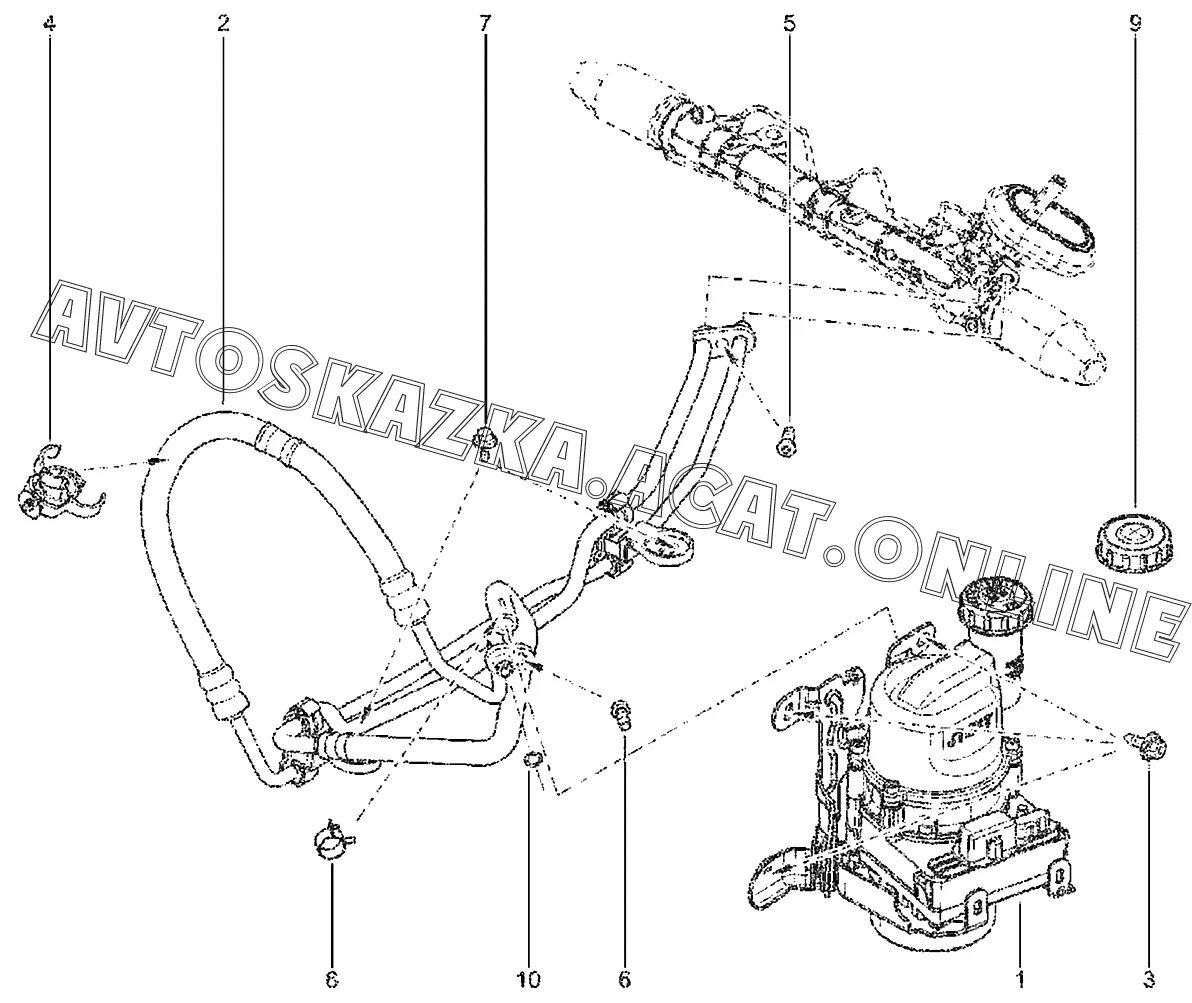 4
2
7
5
9
AVTOSKAZKA.ACAT.ONLINE
8
10
6
1
3