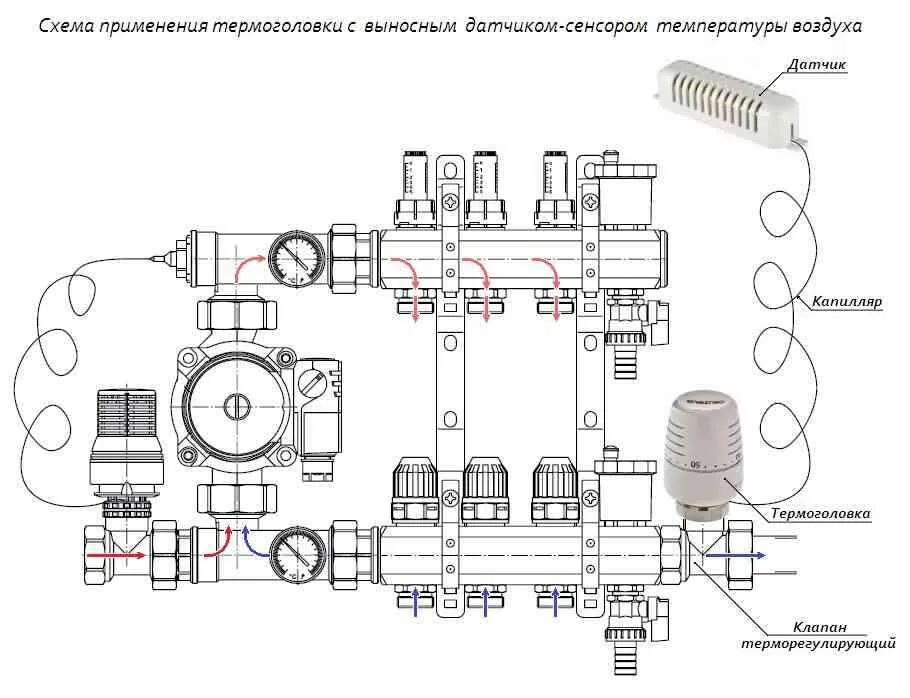 Схема применения термоголовки с выносным датчиком-сенсором температуры воздуха

Датчик

Капилляр

Термоголовка

Клапан терморегулирующий