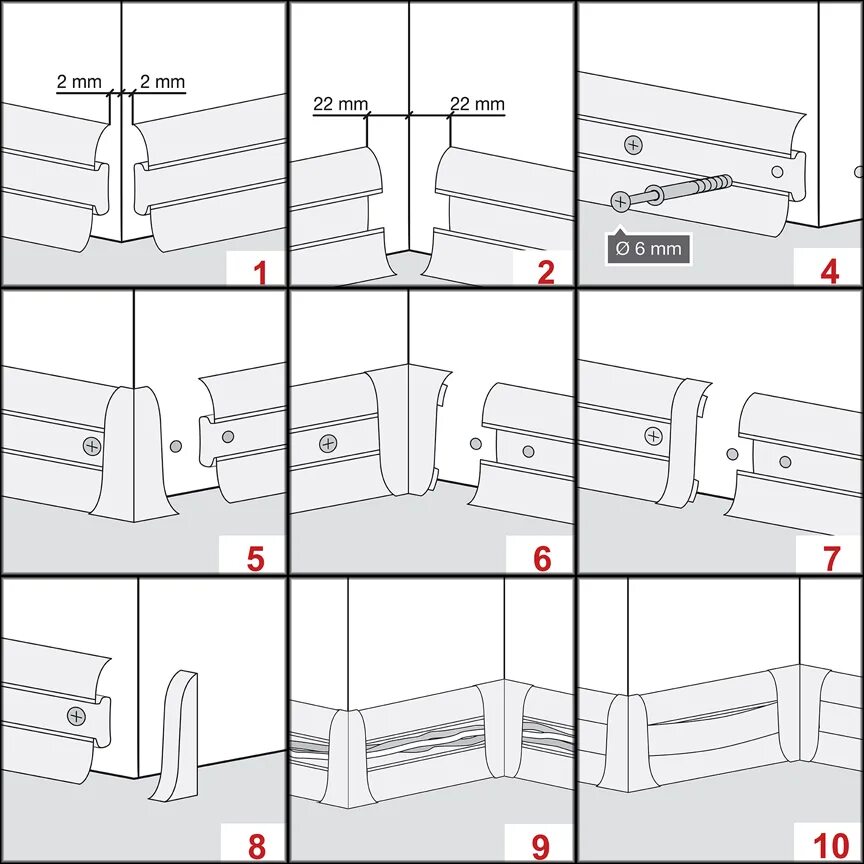 2 mm
2 mm
1
22 mm
22 mm
2
Ø 6 mm
4
5
6
7
8
9
10