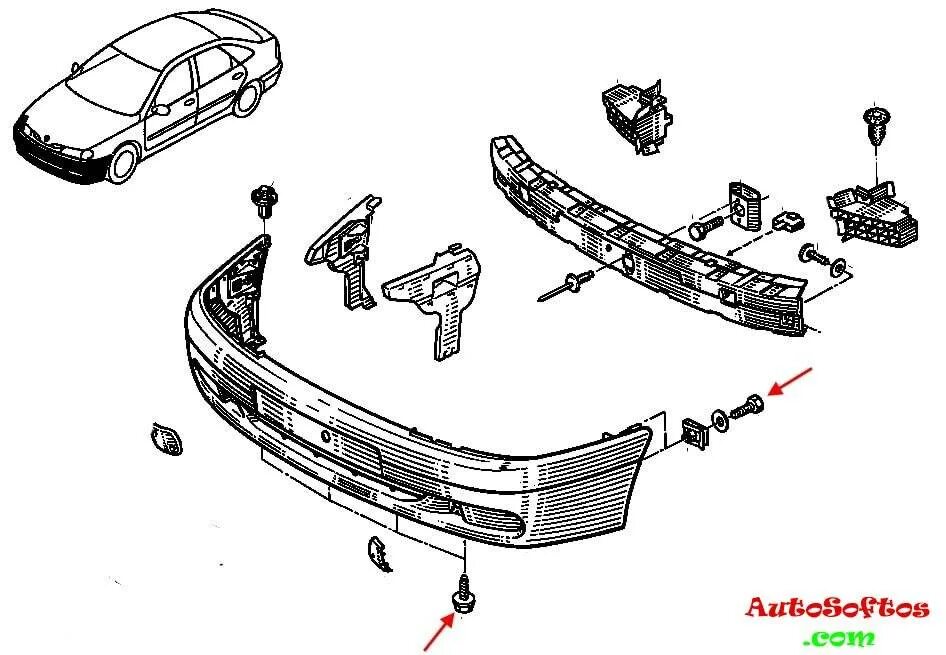 AutoSoftos
.com