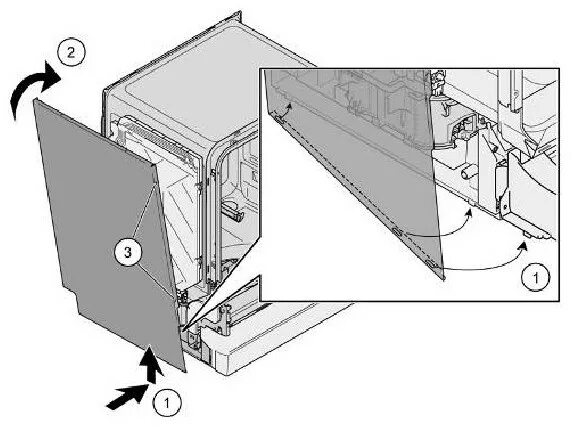 2
3
1
1