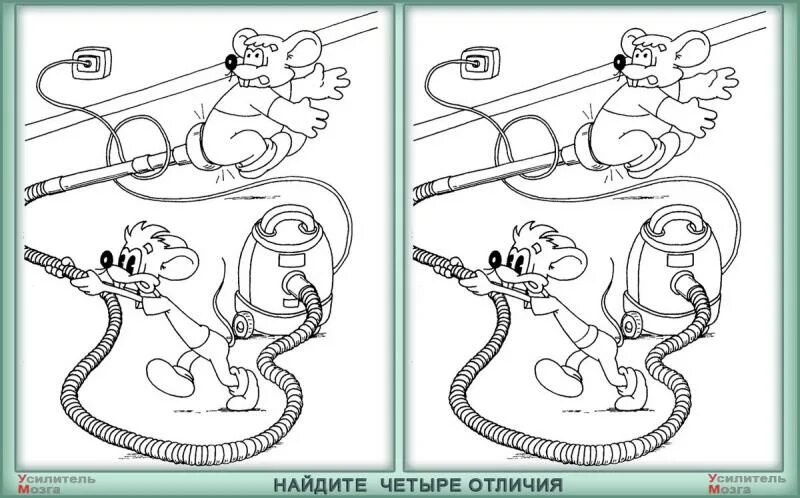 Усилитель Мозга

НАЙДИТЕ ЧЕТЫРЕ ОТЛИЧИЯ

Усилитель Мозга