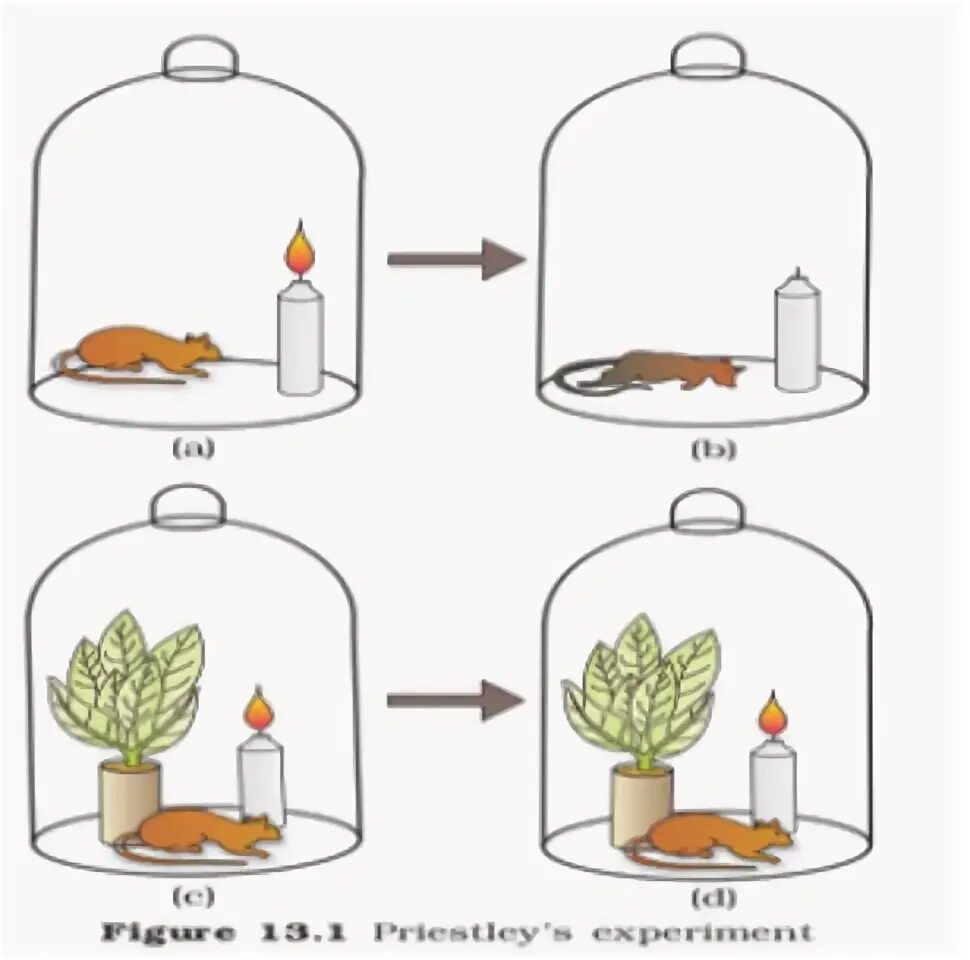 (a)

(b)

(c)

(d)

Figure 13.1 Priestley's experiment