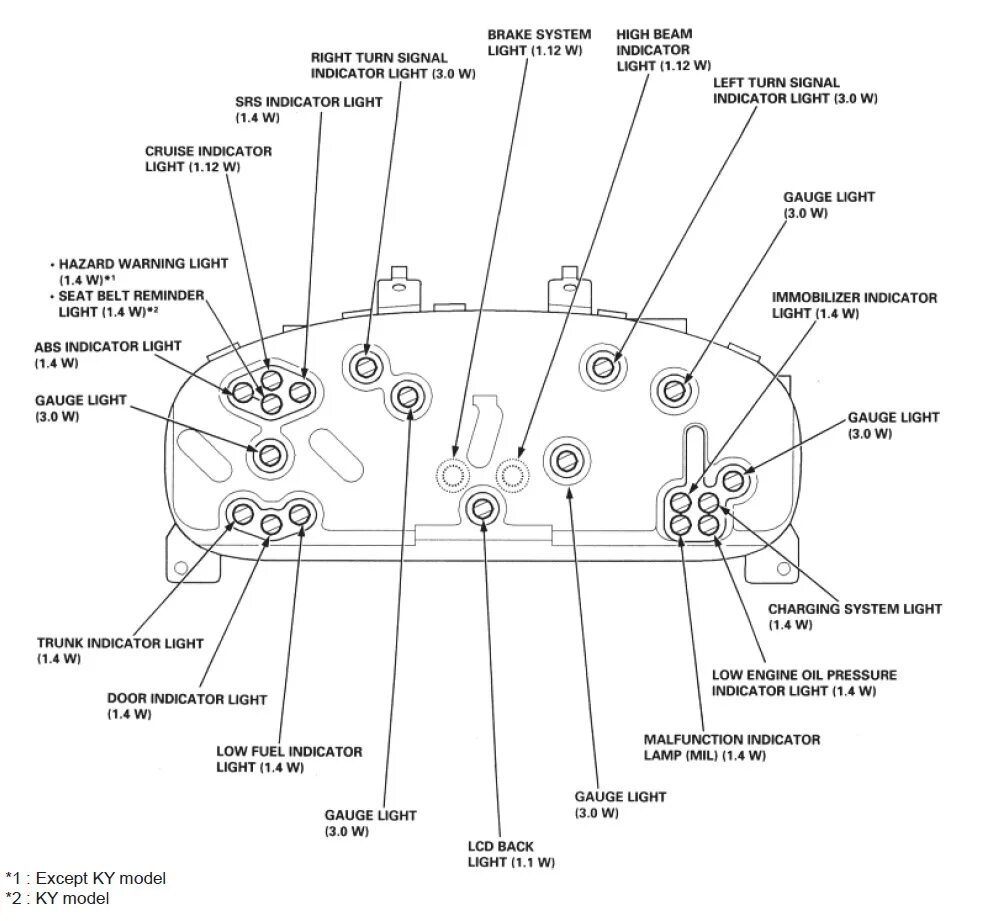 BRAKE SYSTEM LIGHT (1.12 W)

HIGH BEAM INDICATOR LIGHT (1.12 W)

RIGHT TURN SIGNAL INDICATOR LIGHT (3.0 W)

LEFT TURN SIGNAL INDICATOR LIGHT (3.0 W)

SRS INDICATOR LIGHT (1.4 W)

CRUISE INDICATOR LIGHT (1.12 W)

GAUGE LIGHT (3.0 W)

• HAZARD WARNING LIGHT (1.4 W)*1
• SEAT BELT REMINDER LIGHT (1.4 W)*2

IMMOBILIZER INDICATOR LIGHT (1.4 W)

ABS INDICATOR LIGHT (1.4 W)

GAUGE LIGHT (3.0 W)

GAUGE LIGHT (3.0 W)

CHARGING SYSTEM LIGHT (1.4 W)

TRUNK INDICATOR LIGHT (1.4 W)

LOW ENGINE OIL PRESSURE INDICATOR LIGHT (1.4 W)

DOOR INDICATOR LIGHT (1.4 W)

MALFUNCTION INDICATOR LAMP (MIL) (1.4 W)

LOW FUEL INDICATOR LIGHT (1.4 W)

GAUGE LIGHT (3.0 W)

GAUGE LIGHT (3.0 W)

LCD BACK LIGHT (1.1 W)

*1 : Except KY model
*2 : KY model