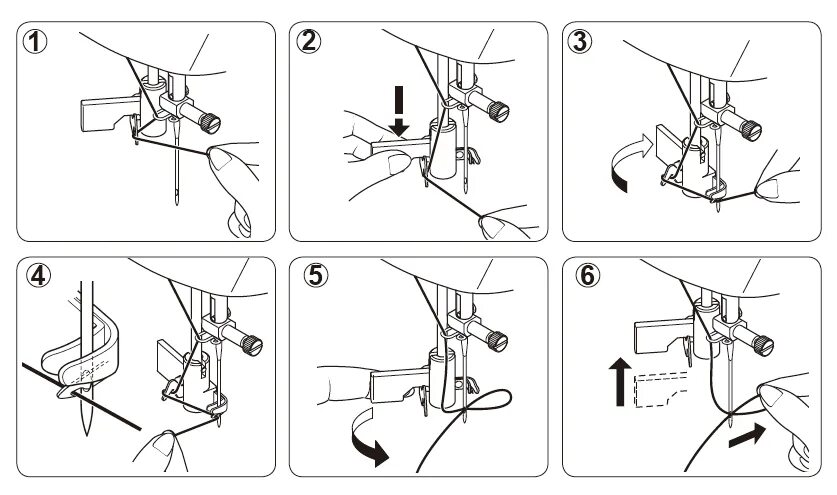 1
2
3
4
5
6