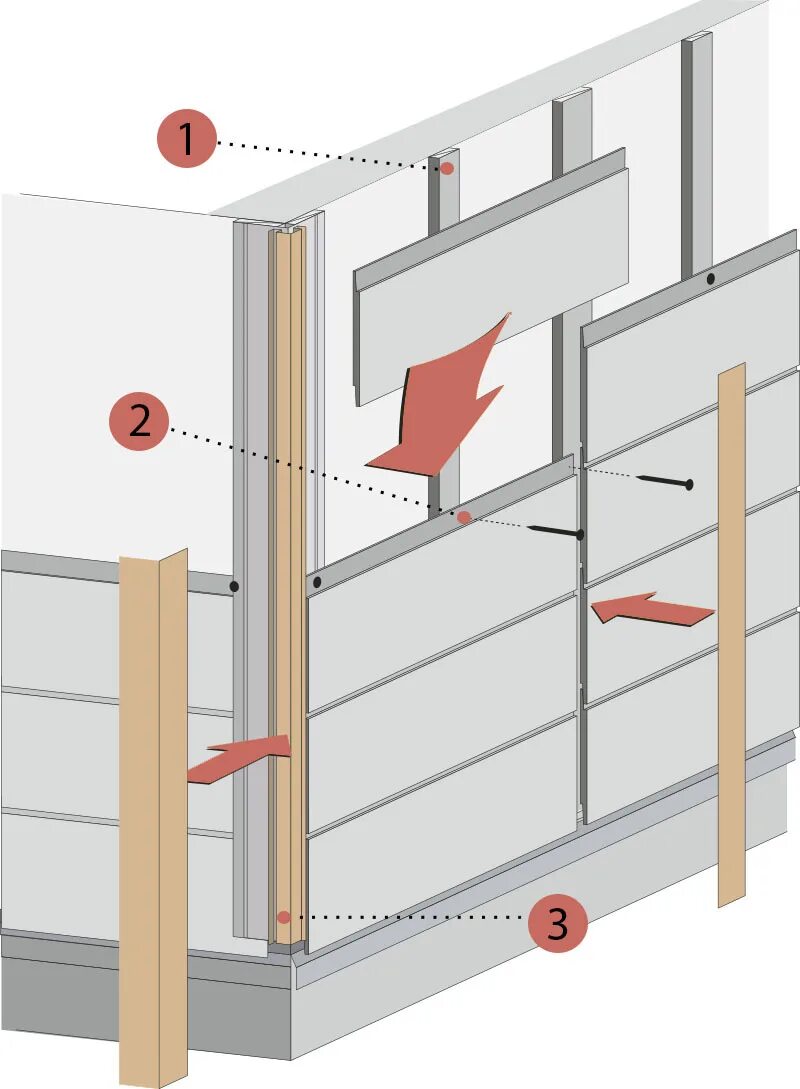 1

2

3