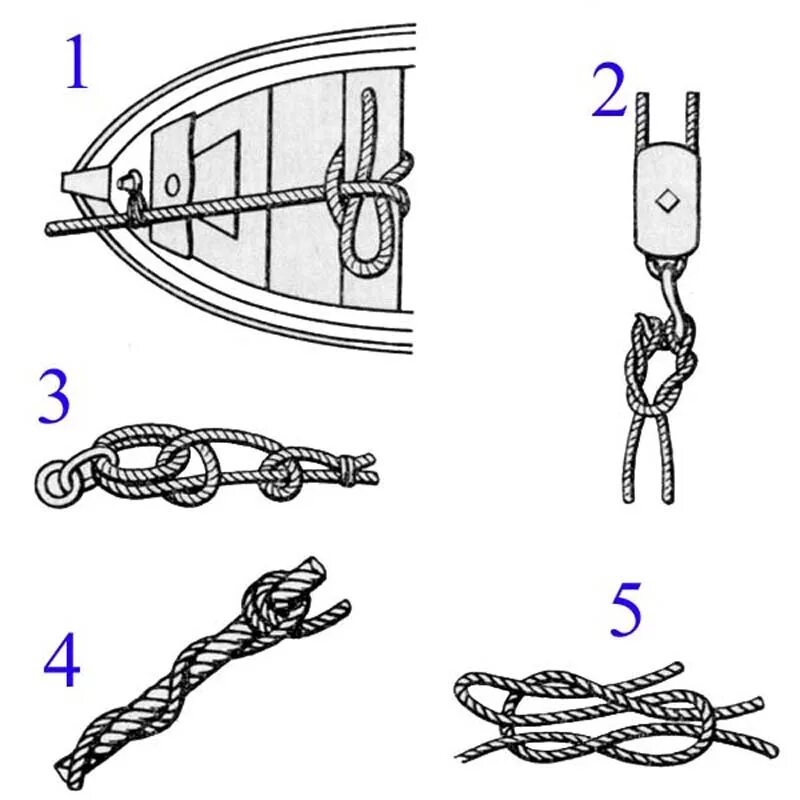 1

2

3

4

5