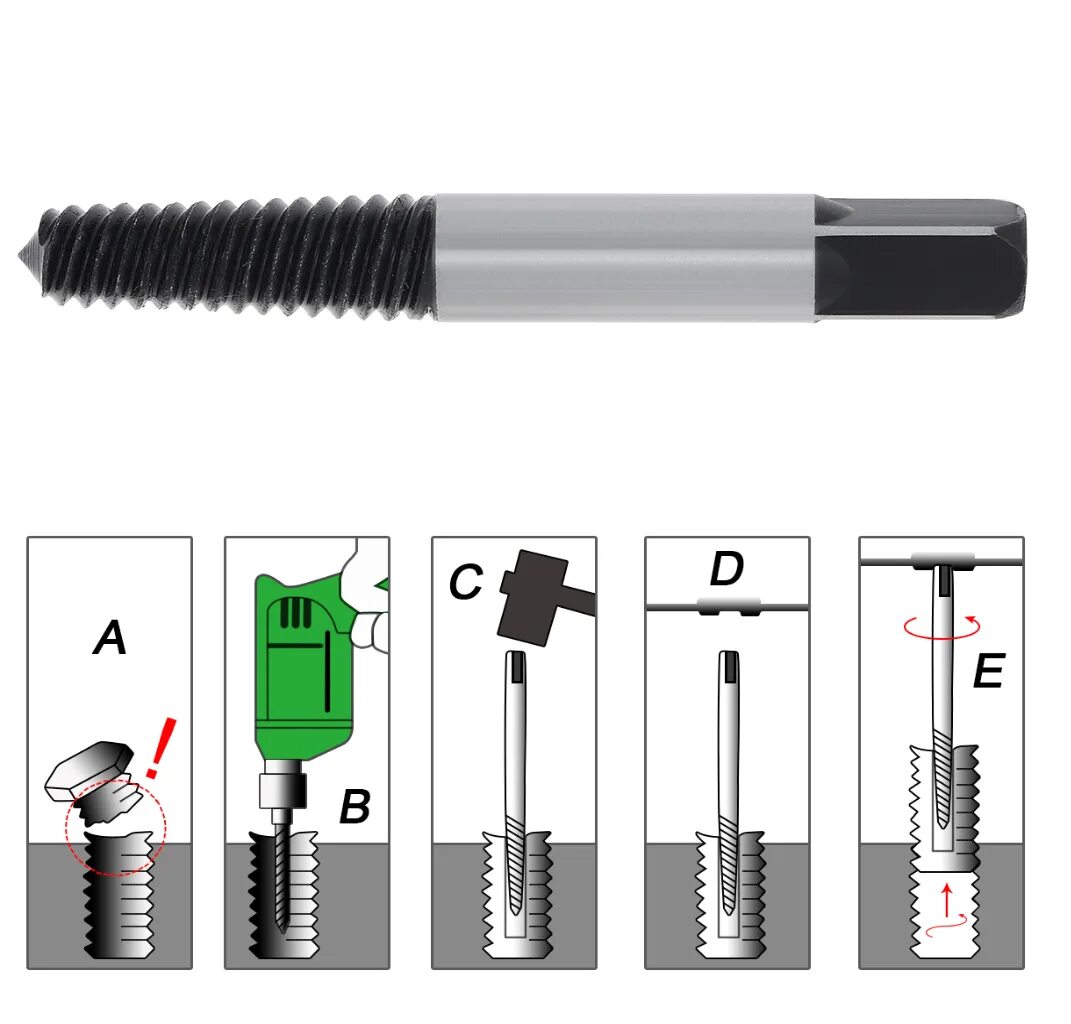 A
!
B
C
D
E