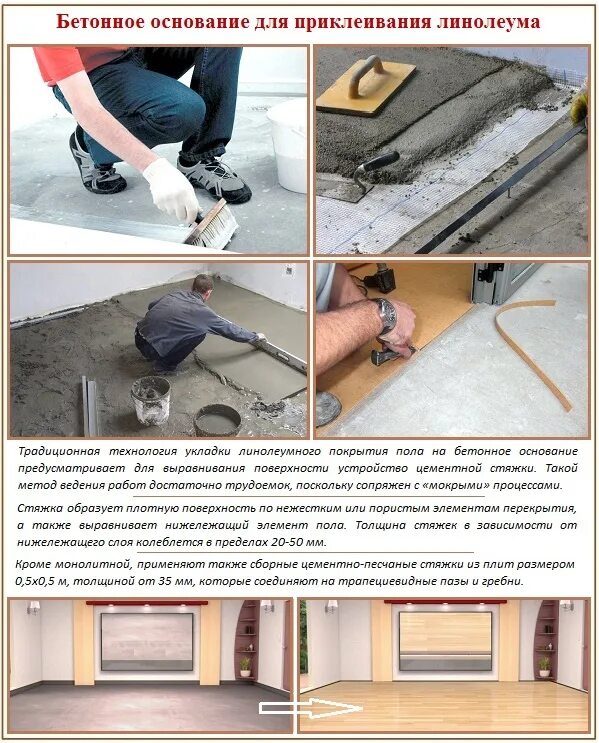 Бетонное основание для приклеивания линолеума

Традиционная технология укладки линолеумного покрытия пола на бетонное основание предусматривает для выравнивания поверхности устройство цементной стяжки. Такой метод ведения работ достаточно трудоемок, поскольку сопряжен с «мокрыми» процессами.

Стяжка образует плотную поверхность по нежестким или пористым элементам перекрытия, а также выравнивает нижележащий элемент пола. Толщина стяжек в зависимости от нижележащего слоя колеблется в пределах 20-50 мм.

Кроме монолитной, применяют также сборные цементно-песчаные стяжки из плит размером 0,5х0,5 м, толщиной от 35 мм, которые соединяют на трапециевидные пазы и гребни.