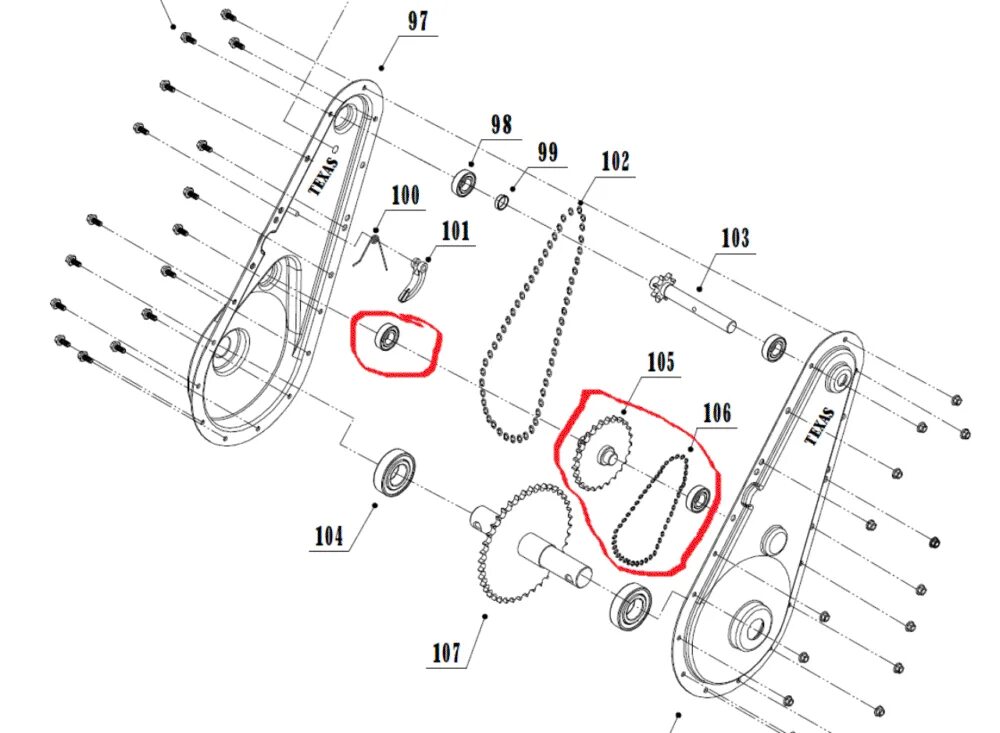 97

TEXAS

98

99

102

100

101

103

105

106

TEXAS

104

107