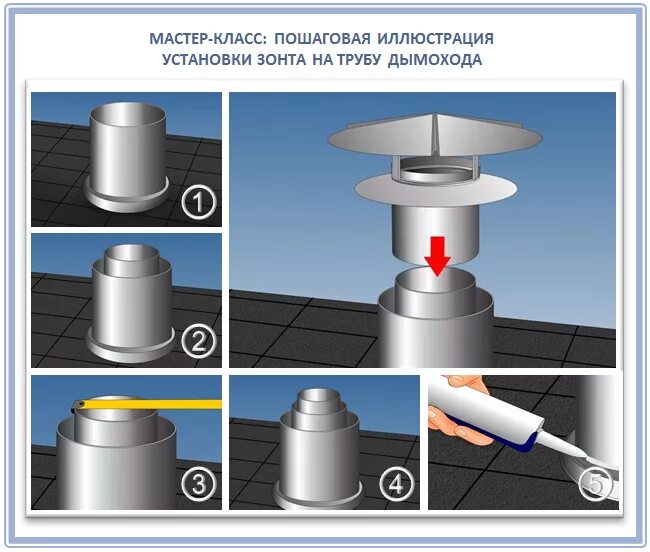 МАСТЕР-КЛАСС: ПОШАГОВАЯ ИЛЛЮСТРАЦИЯ УСТАНОВКИ ЗОНТА НА ТРУБУ ДЫМОХОДА

1

2

3

4

5