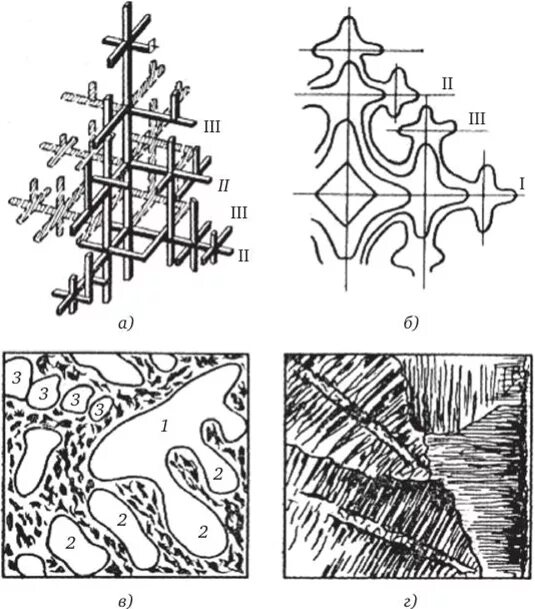 III
II
III
II
а)

II
III
I
б)

3
3
3
3
1
2
2
2
2
в)

г)