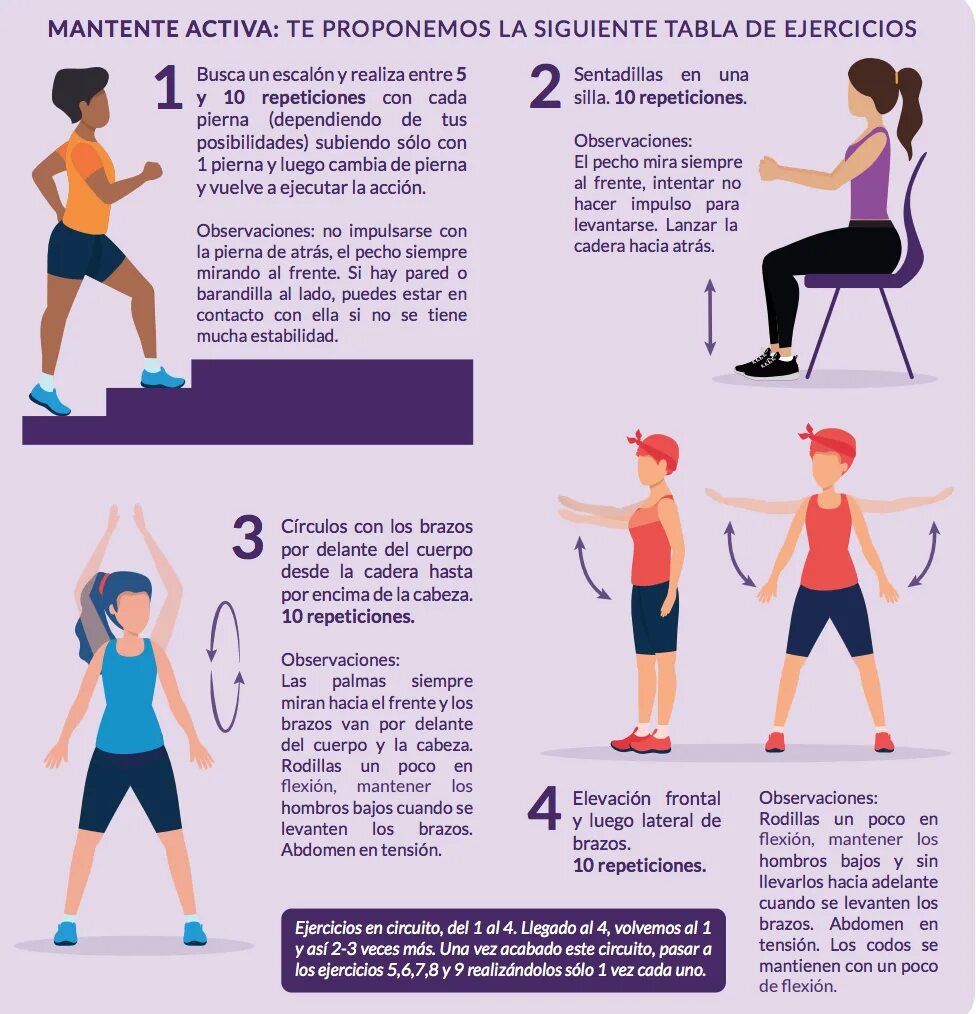 MANTENTE ACTIVA: TE PROPONEMOS LA SIGUIENTE TABLA DE EJERCICIOS

1 Busca un escalón y realiza entre 5 y 10 repeticiones con cada pierna (dependiendo de tus posibilidades) subiendo sólo con 1 pierna y luego cambia de pierna y vuelve a ejecutar la acción.

Observaciones: no impulsarse con la pierna de atrás, el pecho siempre mirando al frente. Si hay pared o barandilla al lado, puedes estar en contacto con ella si no se tiene mucha estabilidad.

2 Sentadillas en una silla. 10 repeticiones.

Observaciones: El pecho mira siempre al frente, intentar no hacer impulso para levantarse. Lanzar la cadera hacia atrás.

3 Círculos con los brazos por delante del cuerpo desde la cadera hasta por encima de la cabeza. 10 repeticiones.

Observaciones: Las palmas siempre miran hacia el frente y los brazos van por delante del cuerpo y la cabeza. Rodillas un poco en flexión, mantener los hombros bajos cuando se levanten los brazos. Abdomen en tensión.

4 Elevación frontal y luego lateral de brazos. 10 repeticiones.

Observaciones: Rodillas un poco en flexión, mantener los hombros bajos y sin llevarlos hacia adelante cuando se levanten los brazos. Abdomen en tensión. Los codos se mantienen con un poco de flexión.

Ejercicios en circuito, del 1 al 4. Llegado al 4, volvemos al 1 y así 2-3 veces más. Una vez acabado este circuito, pasar a los ejercicios 5,6,7,8 y 9 realizándolos sólo 1 vez cada uno.