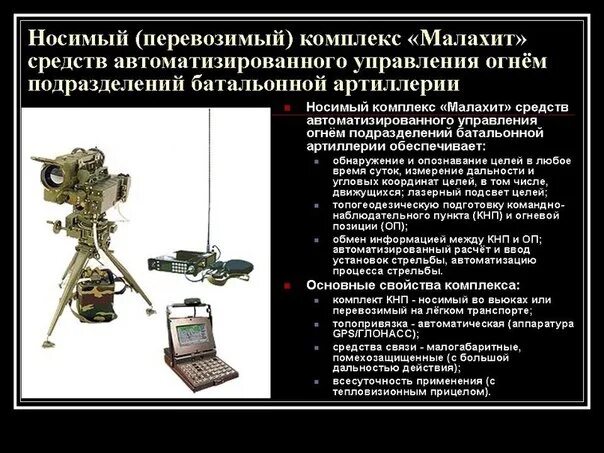 Носимый (перевозимый) комплекс «Малахит» средств автоматизированного управления огнём подразделений батальонной артиллерии

Носимый комплекс «Малахит» средств автоматизированного управления огнём подразделений батальонной артиллерии обеспечивает:

обнаружение и опознавание целей в любое время суток, измерение дальности и угловых координат целей, в том числе, движущихся; лазерный подсвет целей;

топогеодезическую подготовку командно-наблюдательного пункта (КНП) и огневой позиции (ОП);

обмен информацией между КНП и ОП; автоматизированный расчёт и ввод установок стрельбы, автоматизацию процесса стрельбы.

Основные свойства комплекса:

комплект КНП - носимый во вьюках или перевозимый на лёгком транспорте;

топопривязка - автоматическая (аппаратура GPS/ГЛОНАСС);

средства связи - малогабаритные, помехозащищенные (с большой дальностью действия);

всесуточность применения (с тепловизионным прицелом).