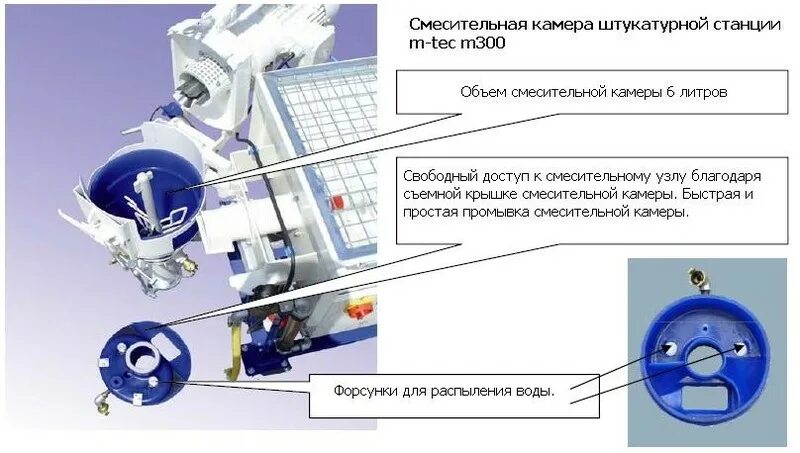 Смесительная камера штукатурной станции m-tec m300

Объем смесительной камеры 6 литров

Свободный доступ к смесительному узлу благодаря съемной крышке смесительной камеры. Быстрая и простая промывка смесительной камеры.

Форсунки для распыления воды.