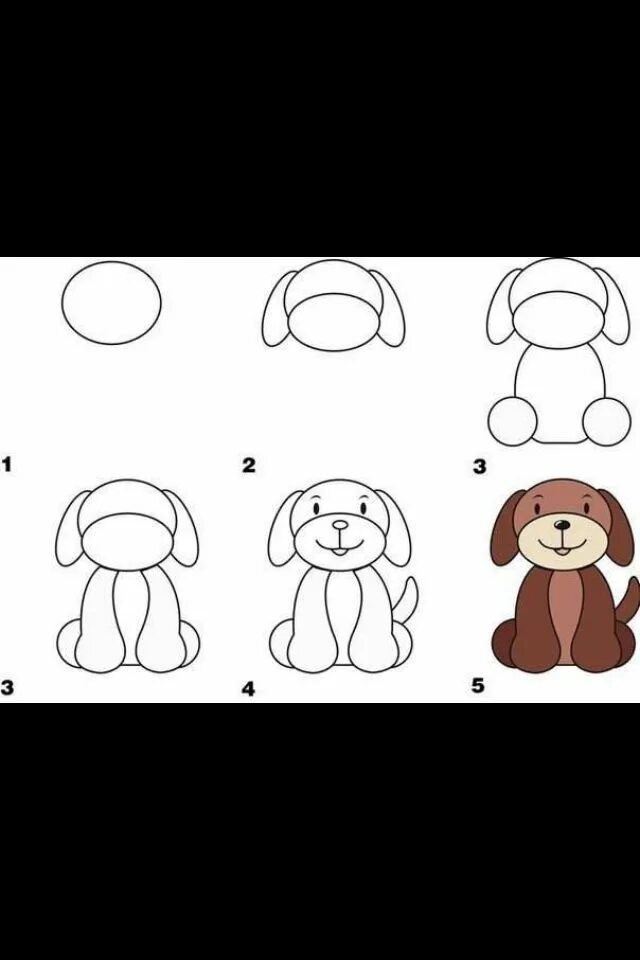 1
2
3
3
4
5