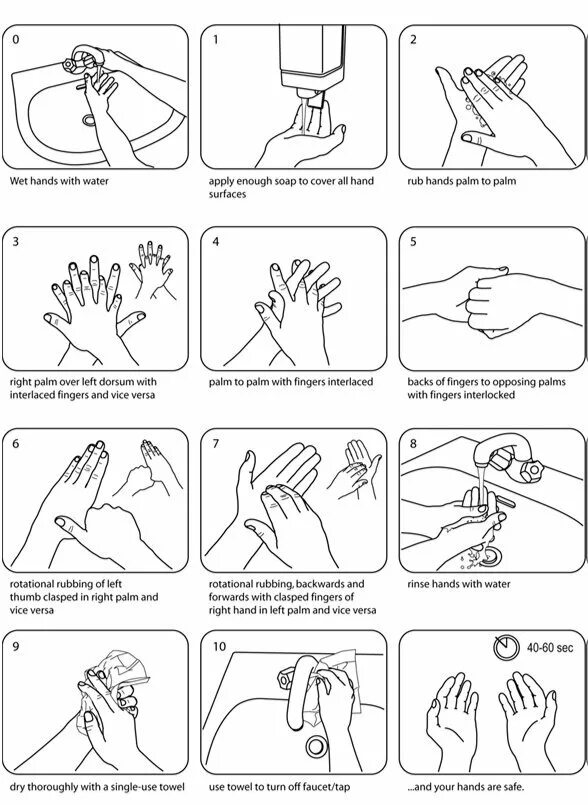 0
Wet hands with water

1
apply enough soap to cover all hand surfaces

2
rub hands palm to palm

3
right palm over left dorsum with interlaced fingers and vice versa

4
palm to palm with fingers interlaced

5
backs of fingers to opposing palms with fingers interlocked

6
rotational rubbing of left thumb clasped in right palm and vice versa

7
rotational rubbing, backwards and forwards with clasped fingers of right hand in left palm and vice versa

8
rinse hands with water

9
dry thoroughly with a single-use towel

10
use towel to turn off faucet/tap

40-60 sec
...and your hands are safe.