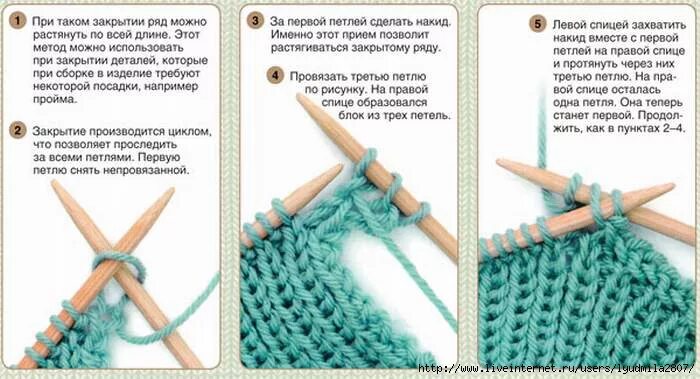 1 При таком закрытии ряд можно растянуть по всей длине. Этот метод можно использовать при закрытии деталей, которые при сборке в изделие требуют некоторой посадки, например пройма.

2 Закрытие производится циклом, что позволяет проследить за всеми петлями. Первую петлю снять непровязанной.

3 За первой петлей сделать накид. Именно этот прием позволит растягиваться закрытому ряду.

4 Провязать третью петлю по рисунку. На правой спице образовался блок из трех петель.

5 Левой спицей захватить накид вместе с первой петлей на правой спице и протянуть через них третью петлю. На правой спице осталась одна петля. Она теперь станет первой. Продолжить, как в пунктах 2–4.

http://www.liveinternet.ru/users/lyudmila2807/