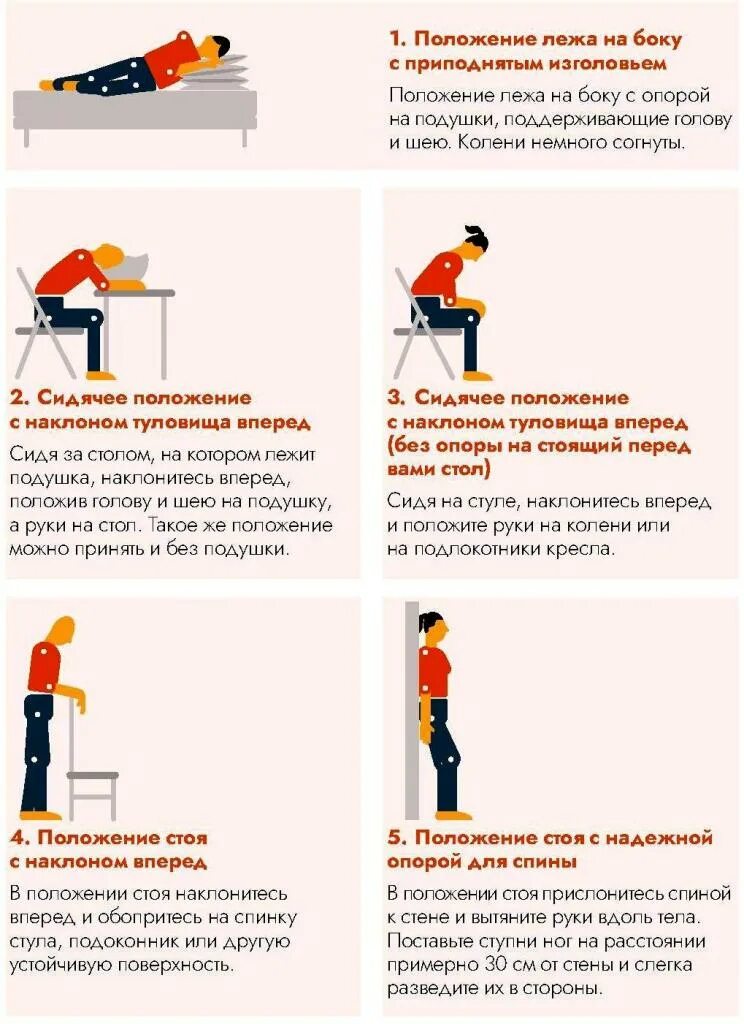 1. Положение лежа на боку с приподнятым изголовьем

Положение лежа на боку с опорой на подушки, поддерживающие голову и шею. Колени немного согнуты.

2. Сидячее положение с наклоном туловища вперед

Сидя за столом, на котором лежит подушка, наклонитесь вперед, положив голову и шею на подушку, а руки на стол. Такое же положение можно принять и без подушки.

3. Сидячее положение с наклоном туловища вперед (без опоры на стоящий перед вами стол)

Сидя на стуле, наклонитесь вперед и положите руки на колени или на подлокотники кресла.

4. Положение стоя с наклоном вперед

В положении стоя наклонитесь вперед и обопритесь на спинку стула, подоконник или другую устойчивую поверхность.

5. Положение стоя с надежной опорой для спины

В положении стоя прислонитесь спиной к стене и вытяните руки вдоль тела. Поставьте ступни ног на расстоянии примерно 30 см от стены и слегка разведите их в стороны.