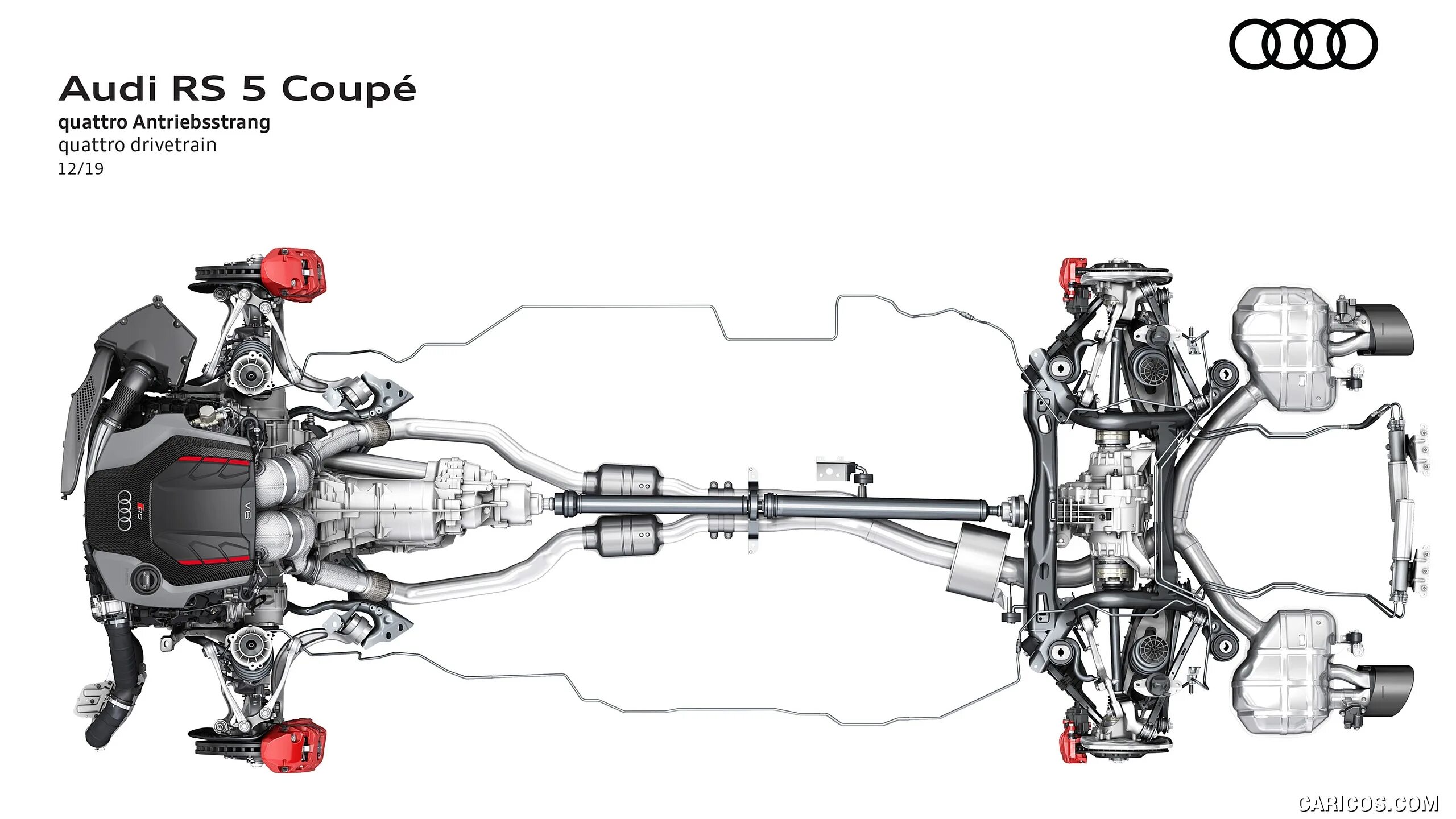 Audi RS 5 Coupé
quattro Antriebsstrang
quattro drivetrain
12/19

RS
V6

CARICOS.COM