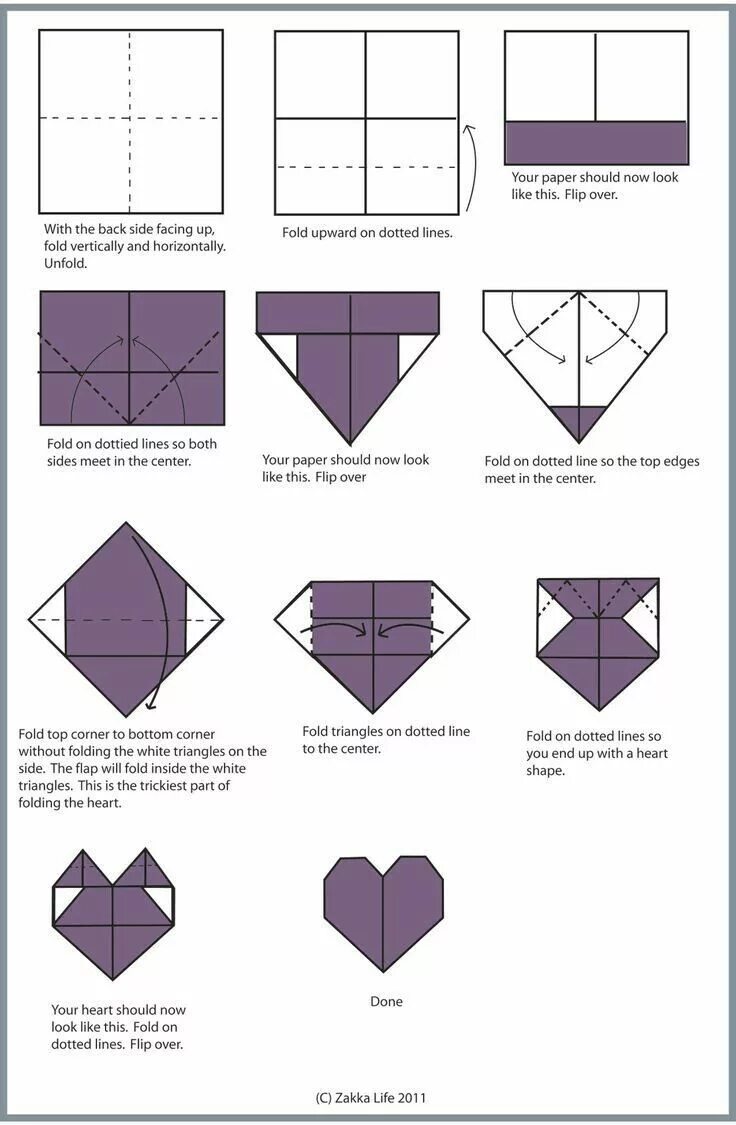 With the back side facing up, fold vertically and horizontally. Unfold.

Fold upward on dotted lines.

Your paper should now look like this. Flip over.

Fold on dottied lines so both sides meet in the center.

Your paper should now look like this. Flip over

Fold on dotted line so the top edges meet in the center.

Fold top corner to bottom corner without folding the white triangles on the side. The flap will fold inside the white triangles. This is the trickiest part of folding the heart.

Fold triangles on dotted line to the center.

Fold on dotted lines so you end up with a heart shape.

Your heart should now look like this. Fold on dotted lines. Flip over.

Done

(C) Zakka Life 2011