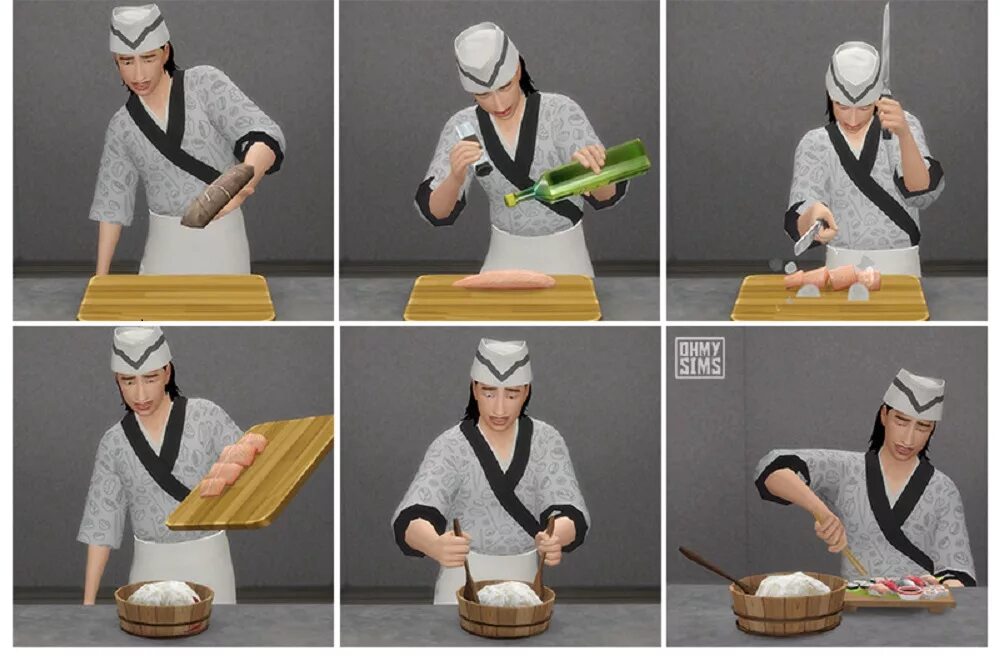 OHMY SIMS