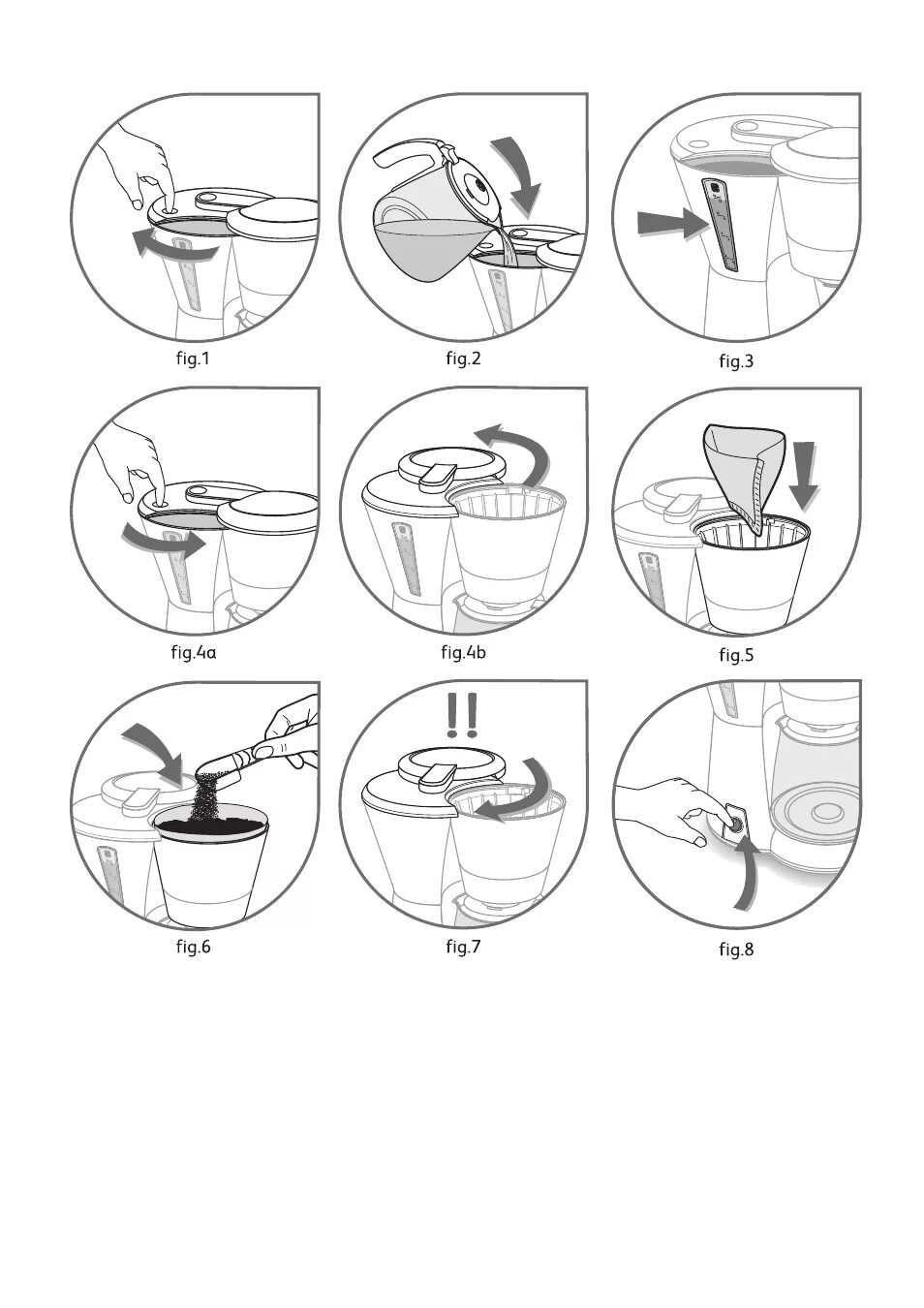 fig.1

fig.2

fig.3

fig.4a

fig.4b

fig.5

!!

fig.6

fig.7

fig.8