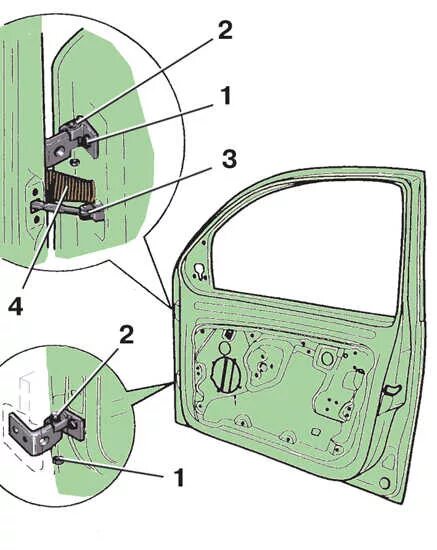 2
1
3
4
2
1