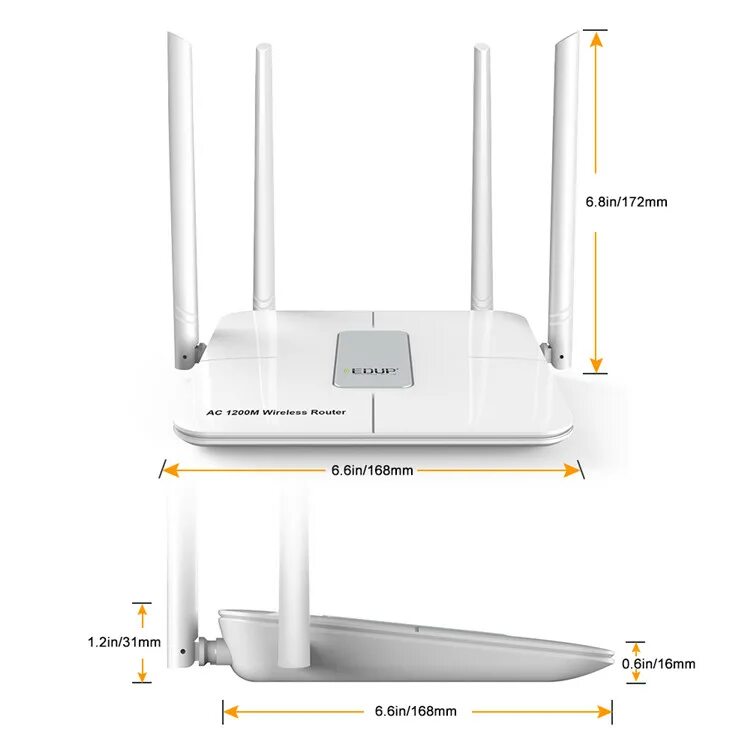 6.8in/172mm

EDUP

AC 1200M Wireless Router

6.6in/168mm

1.2in/31mm

0.6in/16mm

6.6in/168mm