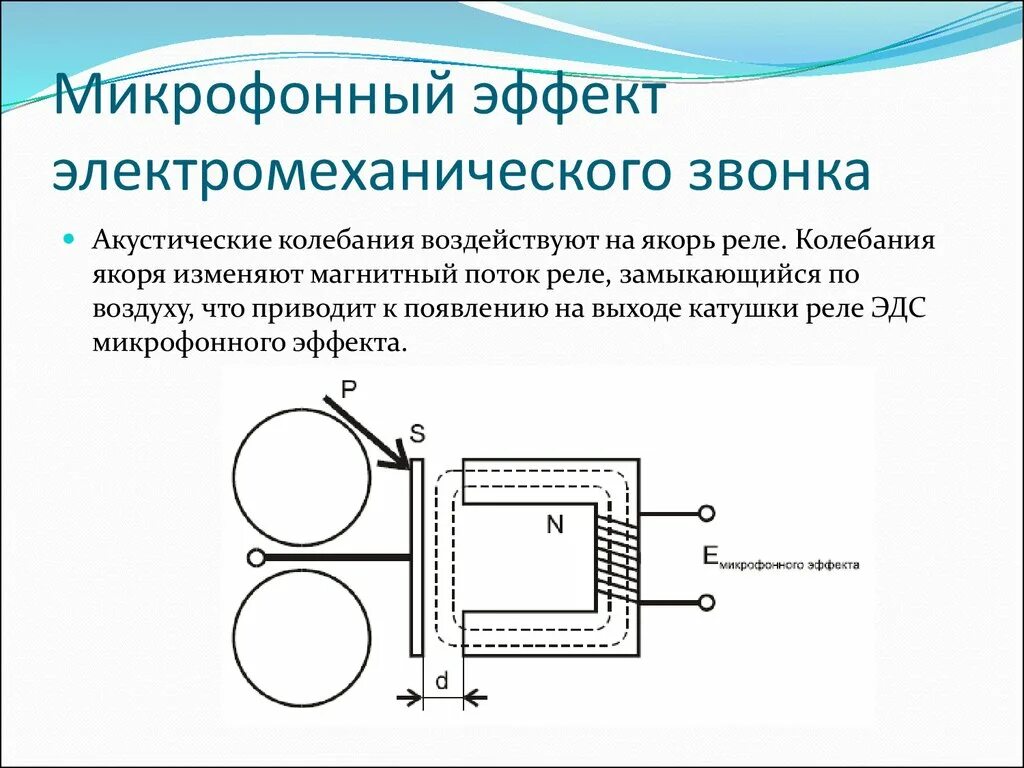 Микрофонный эффект электромеханического звонка

Акустические колебания воздействуют на якорь реле. Колебания якоря изменяют магнитный поток реле, замыкающийся по воздуху, что приводит к появлению на выходе катушки реле ЭДС микрофонного эффекта.

P
S
N
$E_{микрофонного эффекта}$
d