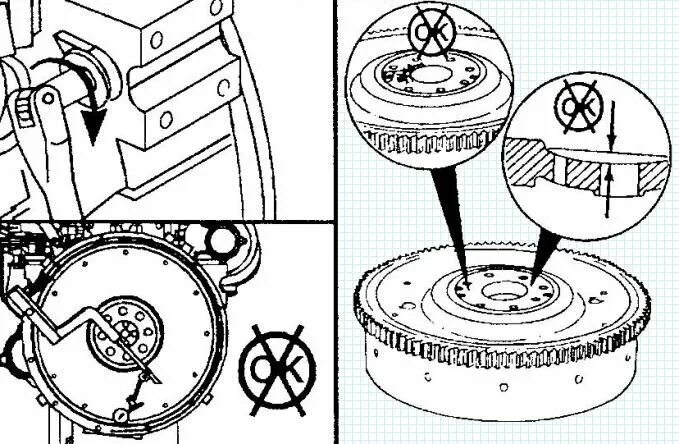 OK

OK

OK