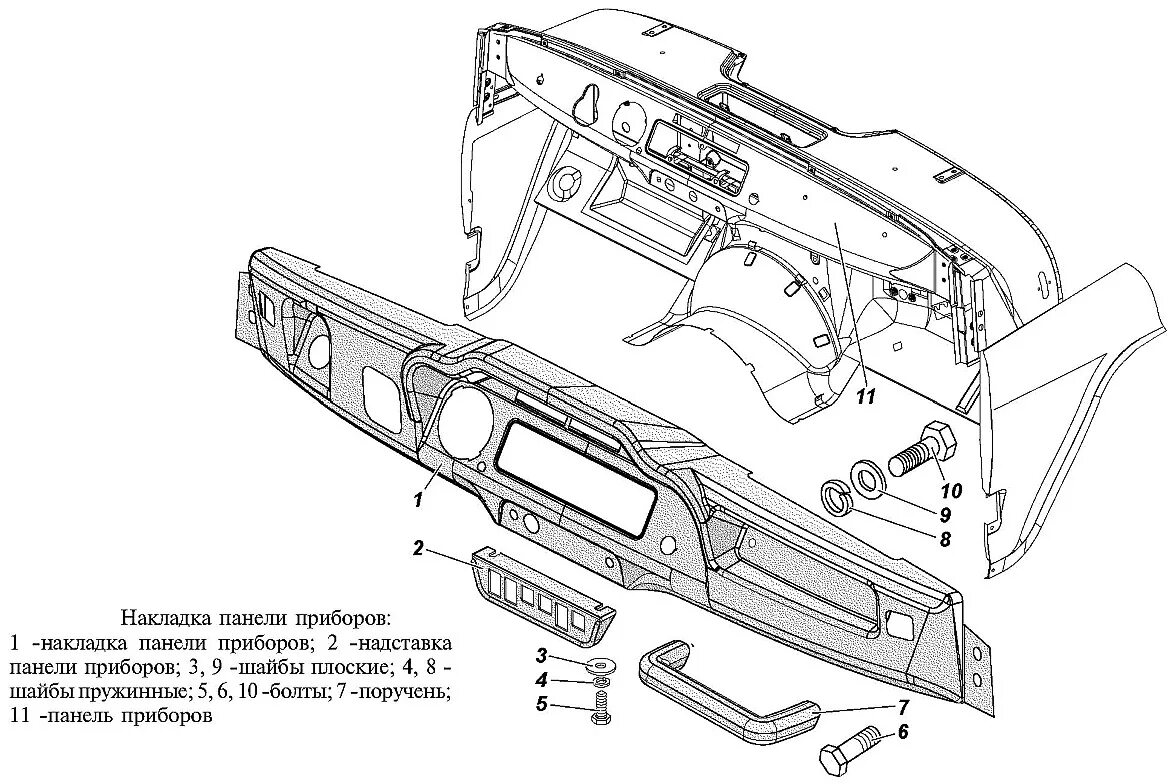 11

10

9

8

1

2

3

4

5

7

6

Накладка панели приборов:
1 -накладка панели приборов; 2 -надставка панели приборов; 3, 9 -шайбы плоские; 4, 8 -шайбы пружинные; 5, 6, 10 -болты; 7 -поручень; 11 -панель приборов