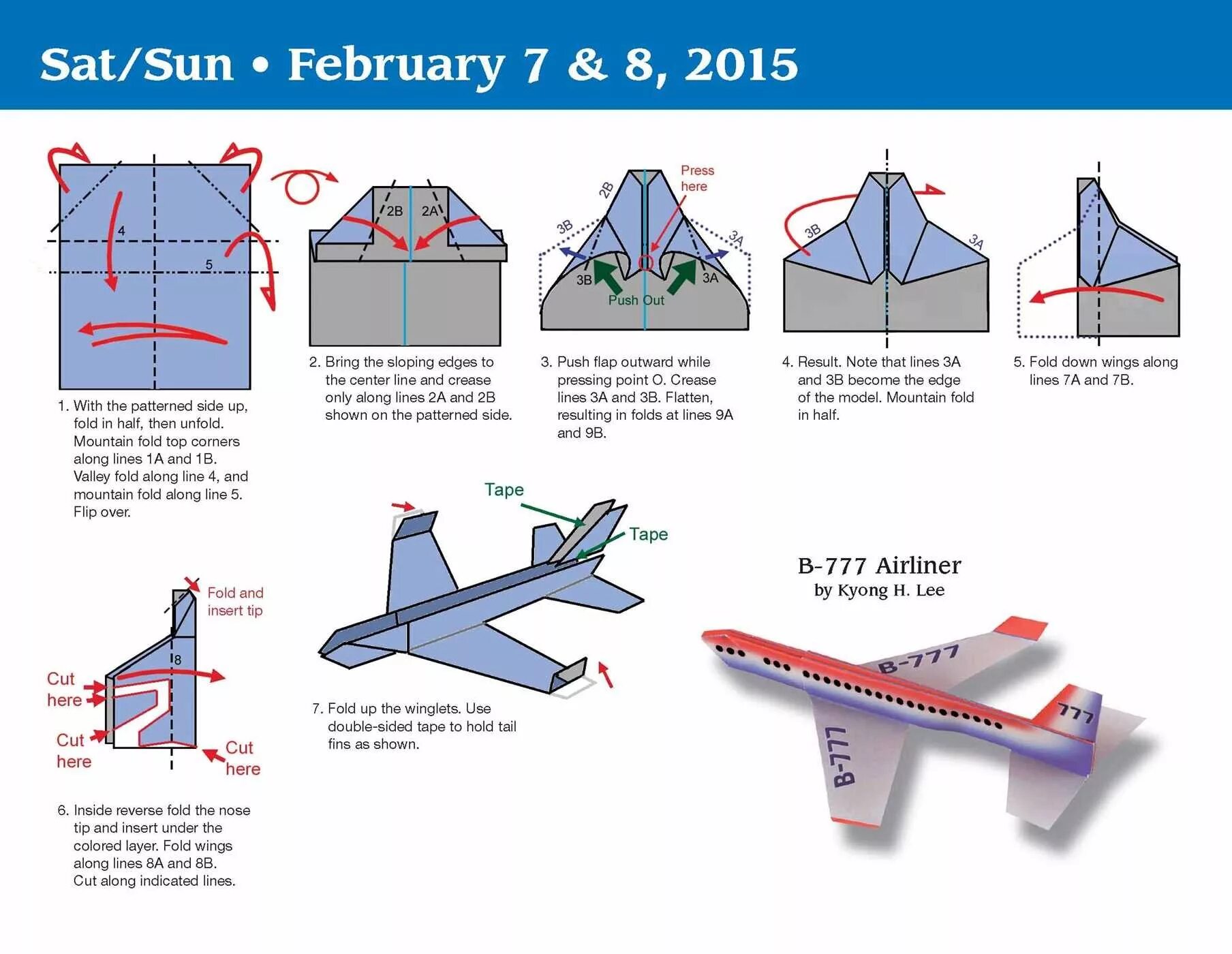 Sat/Sun • February 7 & 8, 2015

4

5

1. With the patterned side up, fold in half, then unfold. Mountain fold top corners along lines 1A and 1B. Valley fold along line 4, and mountain fold along line 5. Flip over.

2B 2A

2. Bring the sloping edges to the center line and crease only along lines 2A and 2B shown on the patterned side.

Press here

2B

3B

3A

3B

3A

Push Out

3. Push flap outward while pressing point O. Crease lines 3A and 3B. Flatten, resulting in folds at lines 9A and 9B.

3B

3A

4. Result. Note that lines 3A and 3B become the edge of the model. Mountain fold in half.

5. Fold down wings along lines 7A and 7B.

Fold and insert tip

8

Cut here

Cut here

Cut here

6. Inside reverse fold the nose tip and insert under the colored layer. Fold wings along lines 8A and 8B. Cut along indicated lines.

Tape

Tape

7. Fold up the winglets. Use double-sided tape to hold tail fins as shown.

B-777 Airliner
by Kyong H. Lee

B-777

777

B-777