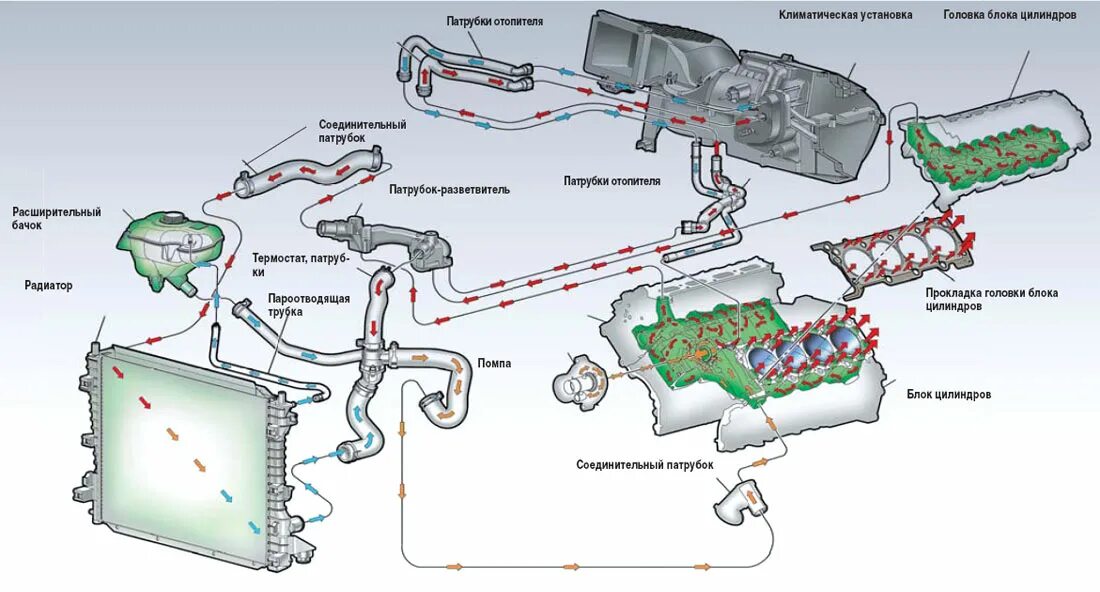 Патрубки отопителя

Климатическая установка

Головка блока цилиндров

Соединительный патрубок

Патрубок-разветвитель

Патрубки отопителя

Расширительный бачок

Термостат, патрубки

Радиатор

Пароотводящая трубка

Прокладка головки блока цилиндров

Помпа

Блок цилиндров

Соединительный патрубок