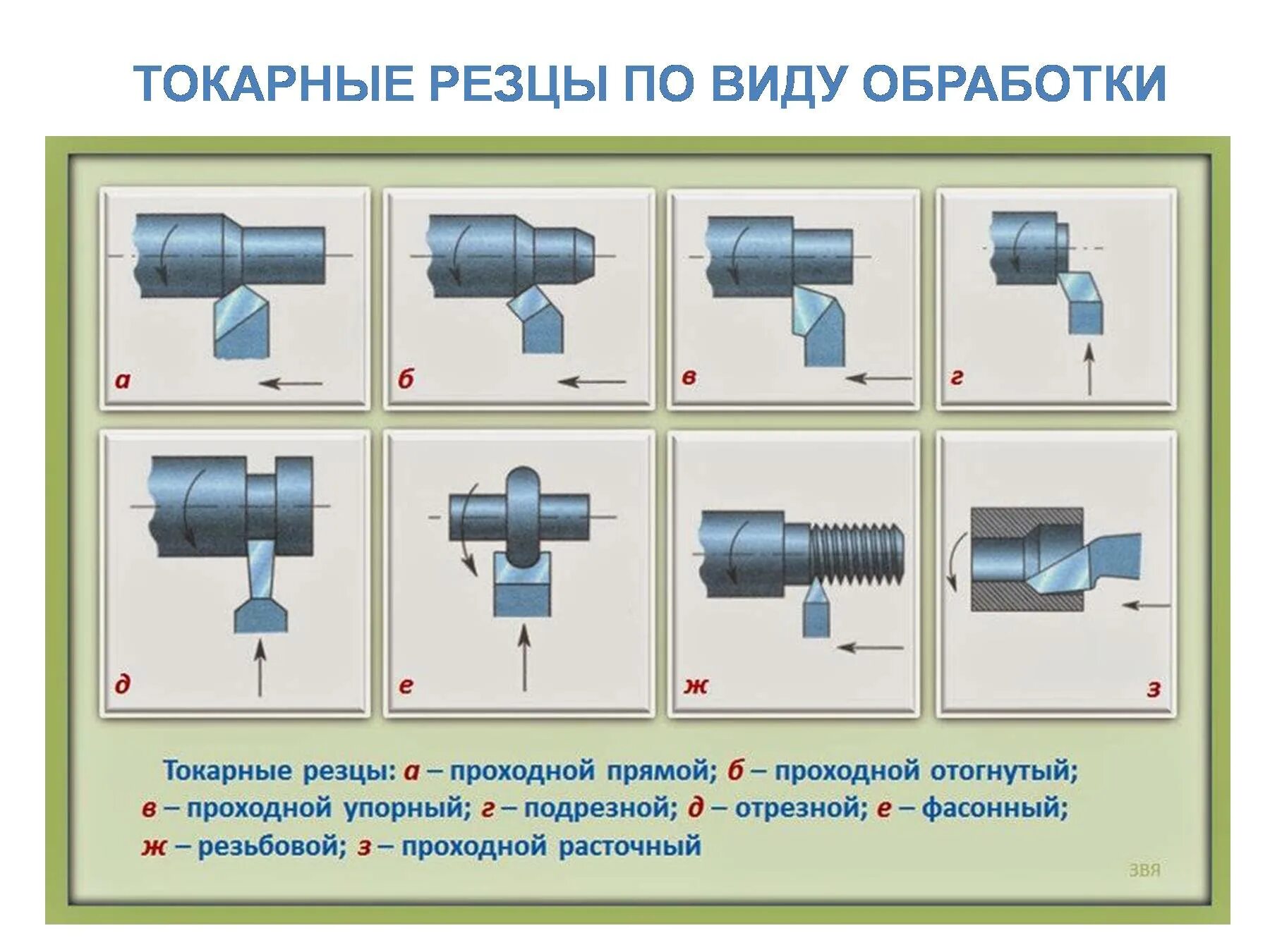 ТОКАРНЫЕ РЕЗЦЫ ПО ВИДУ ОБРАБОТКИ

а

б

в

г

д

е

ж

з

Токарные резцы: а – проходной прямой; б – проходной отогнутый; в – проходной упорный; г – подрезной; д – отрезной; е – фасонный; ж – резьбовой; з – проходной расточный

ЗВЯ