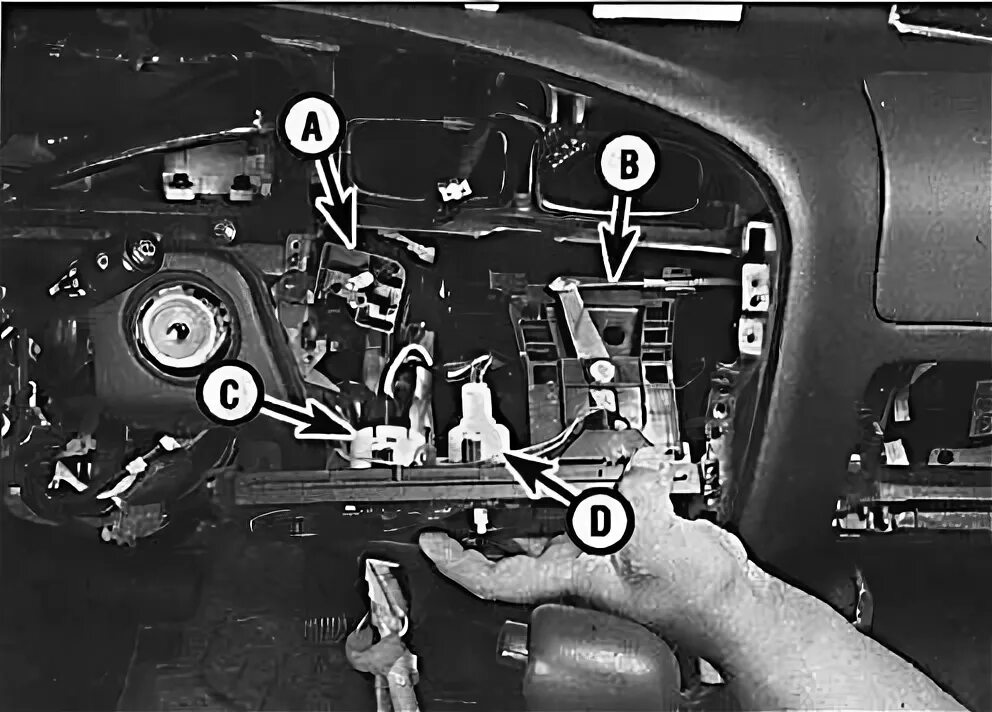 A
B
C
D