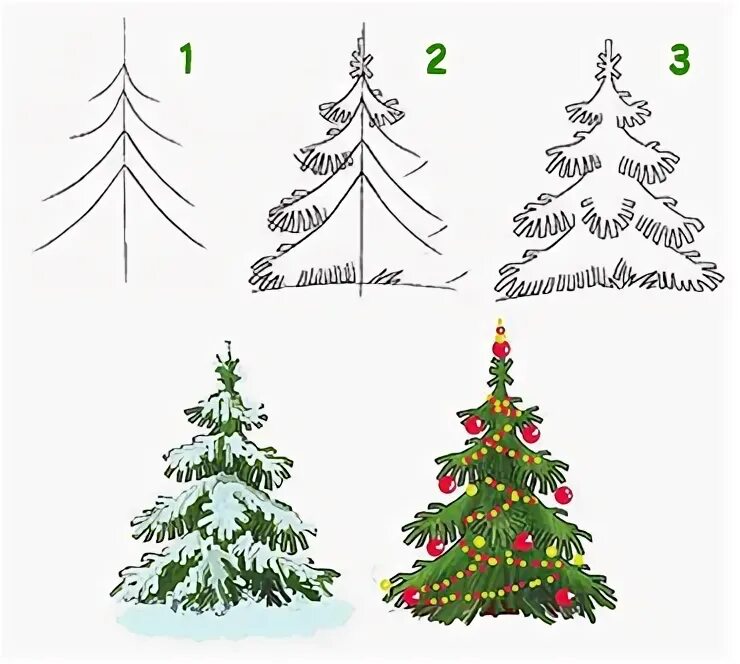 1
2
3