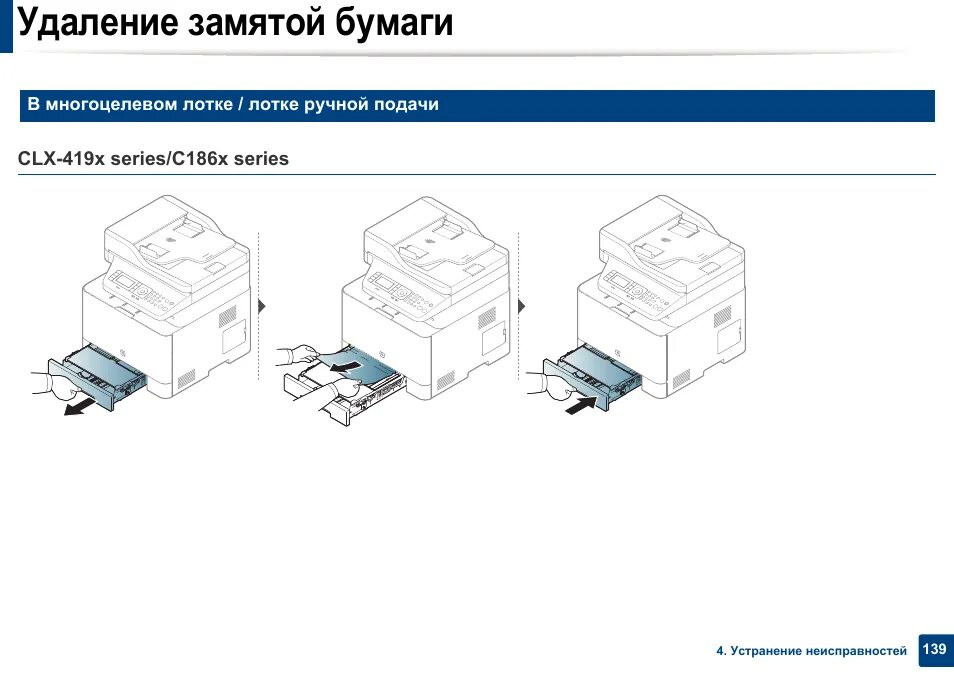 Удаление замятой бумаги

В многоцелевом лотке / лотке ручной подачи

CLX-419x series/C186x series

4. Устранение неисправностей 139