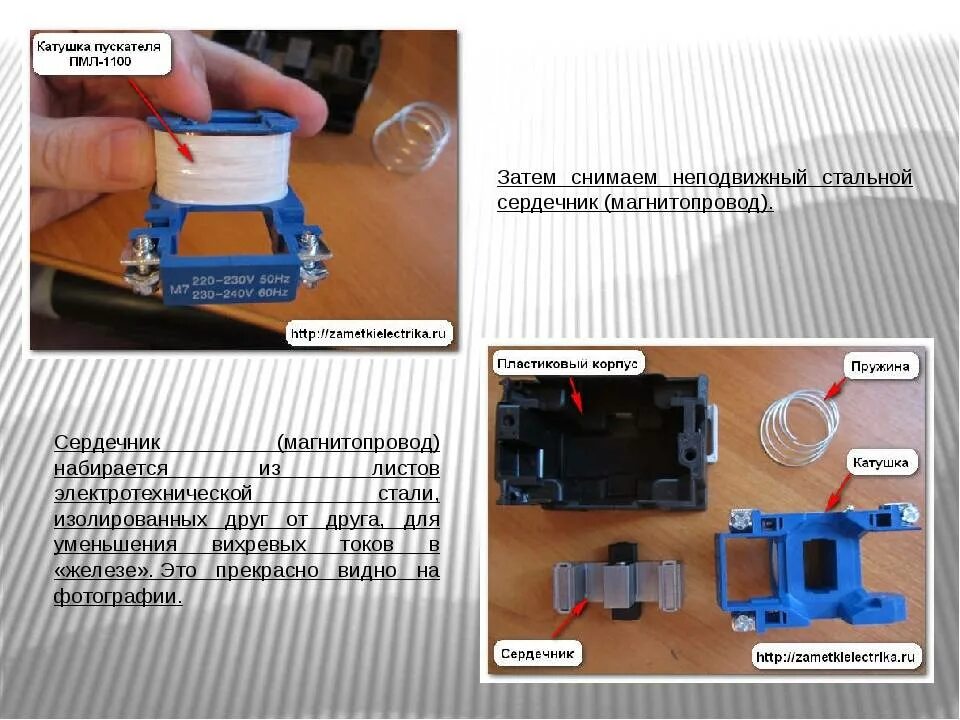 Катушка пускателя ПМЛ-1100

M7 220-230V 50Hz 230-240V 60Hz

http://zametkielectrika.ru

Затем снимаем неподвижный стальной сердечник (магнитопровод).

Сердечник (магнитопровод) набирается из листов электротехнической стали, изолированных друг от друга, для уменьшения вихревых токов в «железе». Это прекрасно видно на фотографии.

Пластиковый корпус

Пружина

Катушка

Сердечник

http://zametkielectrika.ru