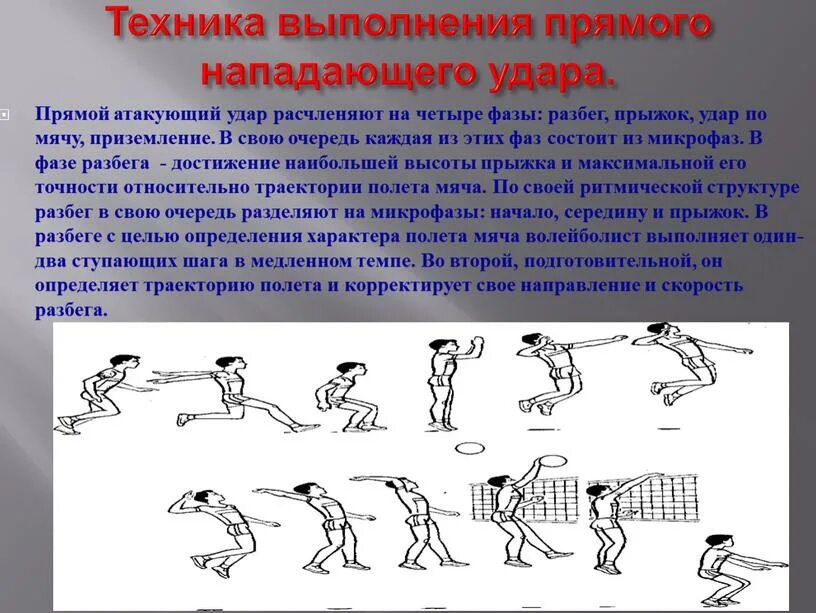 Техника выполнения прямого нападающего удара.

Прямой атакующий удар расчленяют на четыре фазы: разбег, прыжок, удар по мячу, приземление. В свою очередь каждая из этих фаз состоит из микрофаз. В фазе разбега - достижение наибольшей высоты прыжка и максимальной его точности относительно траектории полета мяча. По своей ритмической структуре разбег в свою очередь разделяют на микрофазы: начало, середину и прыжок. В разбеге с целью определения характера полета мяча волейболист выполняет один-два ступающих шага в медленном темпе. Во второй, подготовительной, он определяет траекторию полета и корректирует свое направление и скорость разбега.